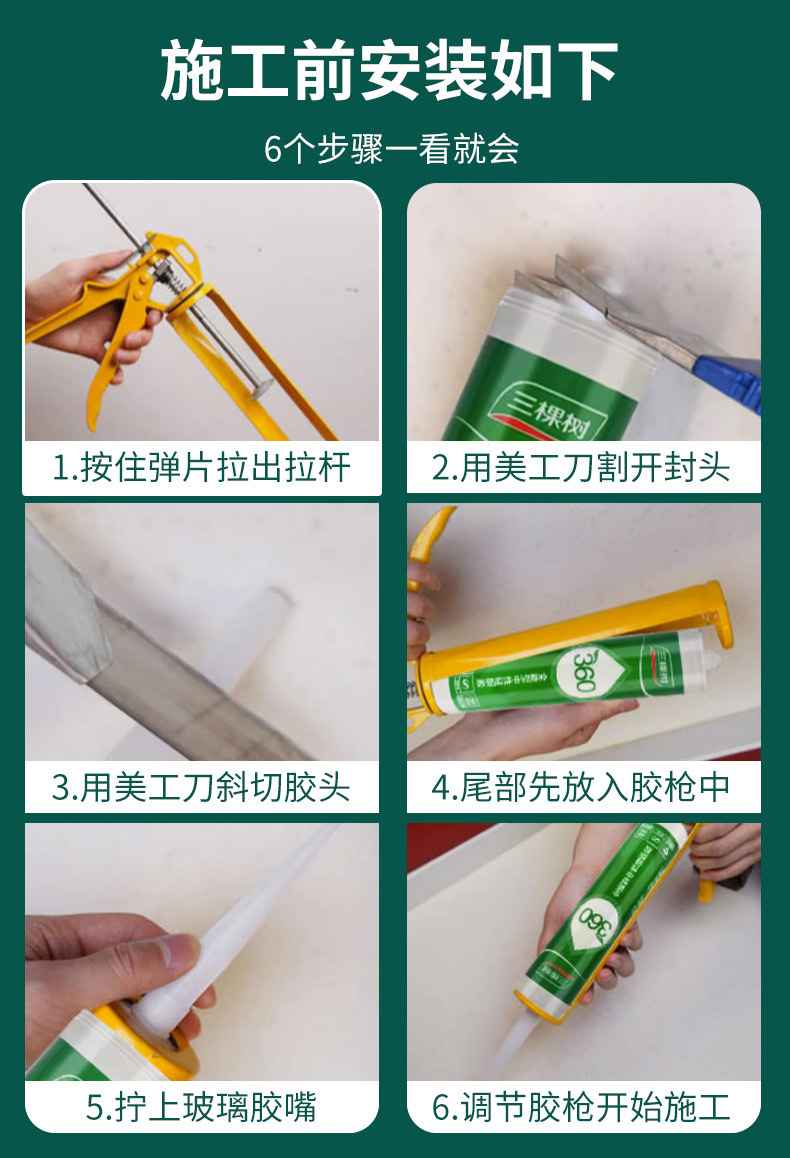 施工前安装如下

6个步骤一看就会

三棵树

1.按住弹片拉出拉杆

2.用美工刀割开封头

3.用美工刀斜切胶头

360

4.尾部先放入胶枪中

5.拧上玻璃胶嘴

360

6.调节胶枪开始施工