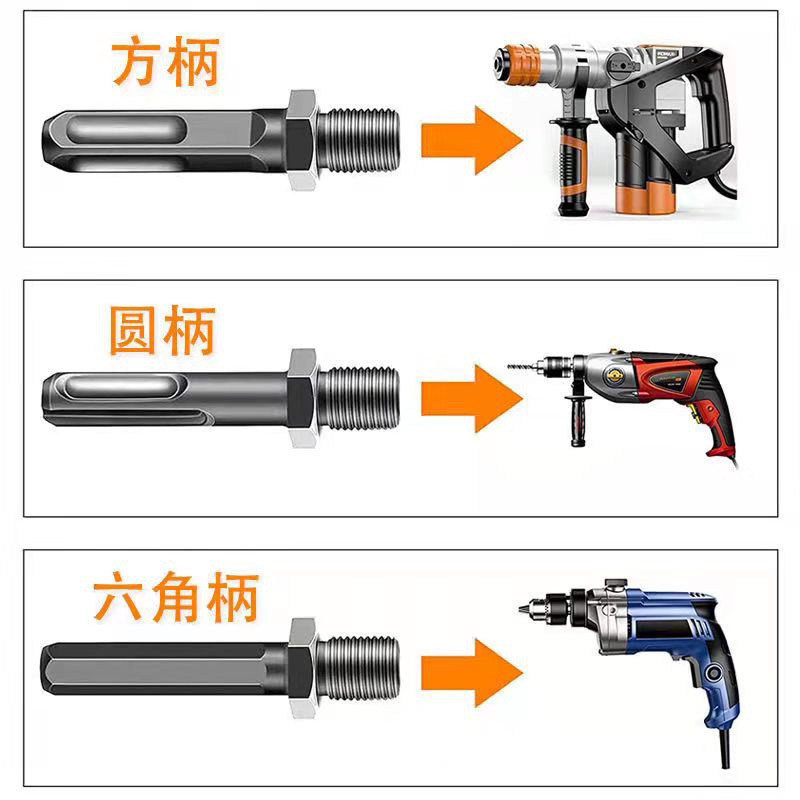 方柄

圆柄

六角柄