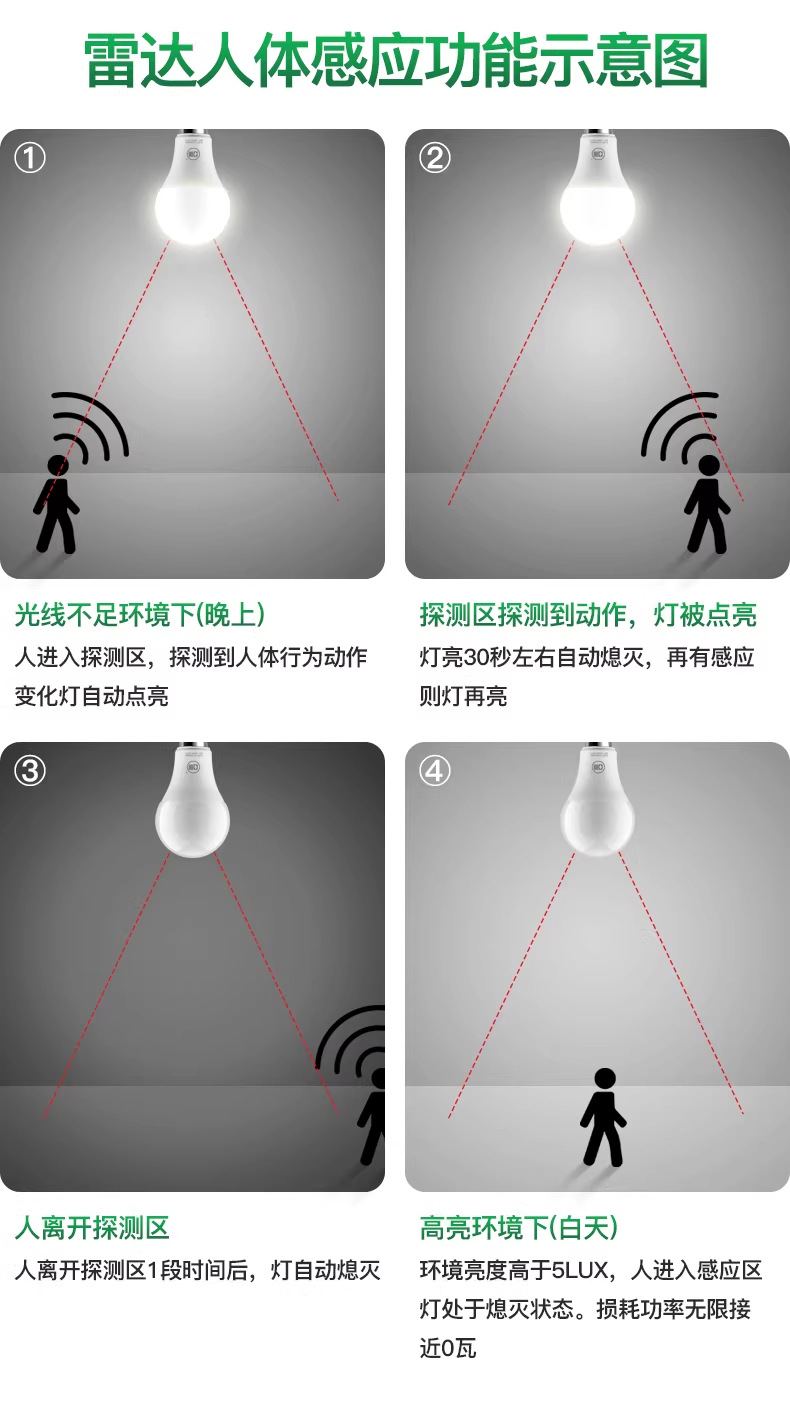 雷达人体感应功能示意图

①

光线不足环境下(晚上)
人进入探测区，探测到人体行为动作变化灯自动点亮

②

探测区探测到动作，灯被点亮
灯亮30秒左右自动熄灭，再有感应则灯再亮

③

人离开探测区
人离开探测区1段时间后，灯自动熄灭

④

高亮环境下(白天)
环境亮度高于5LUX，人进入感应区灯处于熄灭状态。损耗功率无限接近0瓦