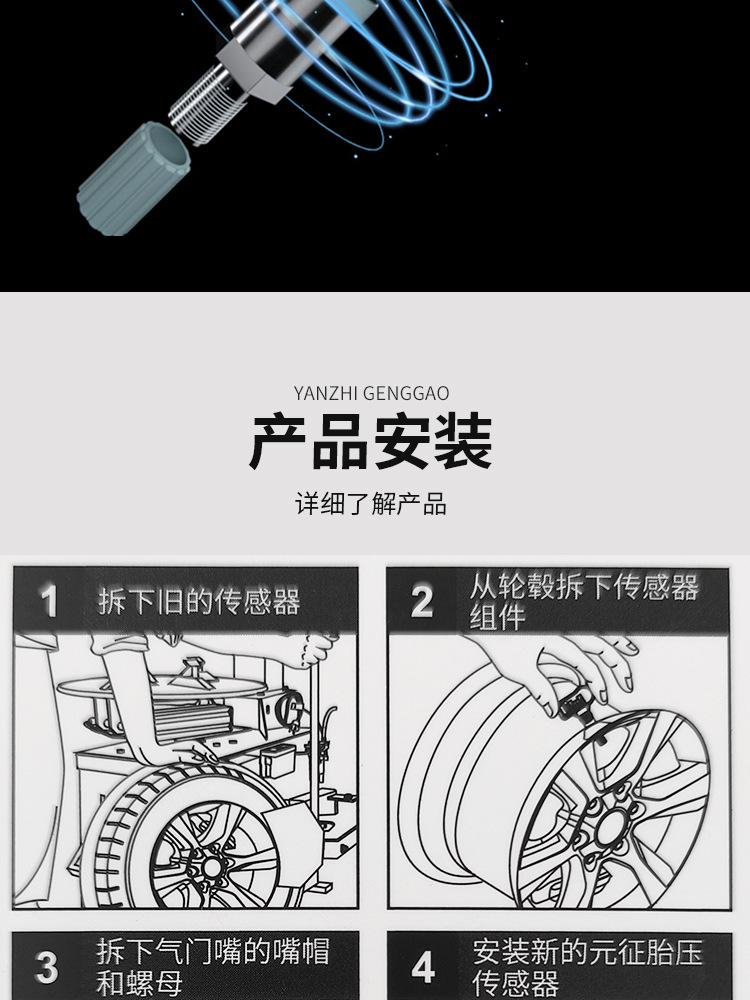 YANZHI GENGGAO

产品安装

详细了解产品

1 拆下旧的传感器

2 从轮毂拆下传感器组件

3 拆下气门嘴的嘴帽和螺母

4 安装新的元征胎压传感器