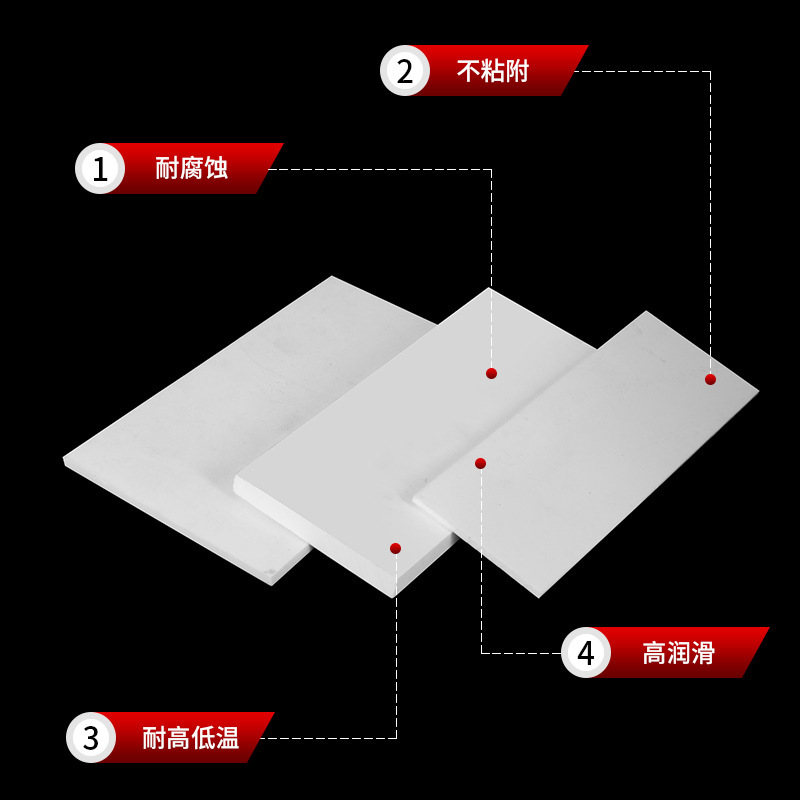 2 不粘附

1 耐腐蚀

4 高润滑

3 耐高低温