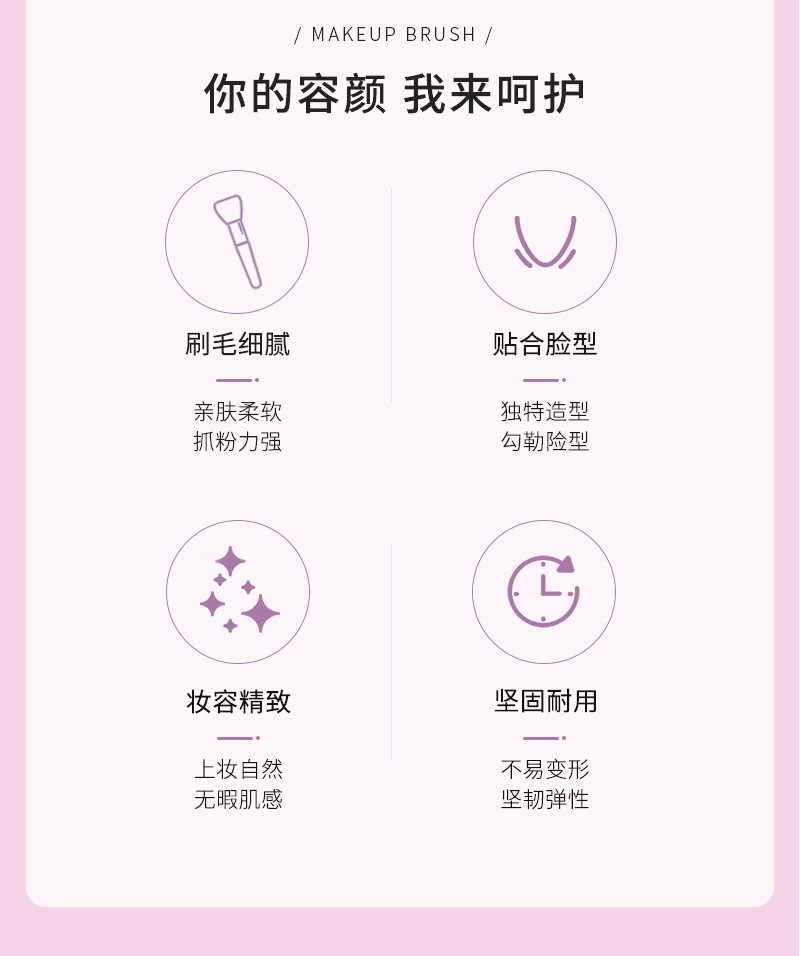 / MAKEUP BRUSH /

你的容颜 我来呵护

刷毛细腻

亲肤柔软
抓粉力强

贴合脸型

独特造型
勾勒险型

妆容精致

上妆自然
无暇肌感

坚固耐用

不易变形
坚韧弹性