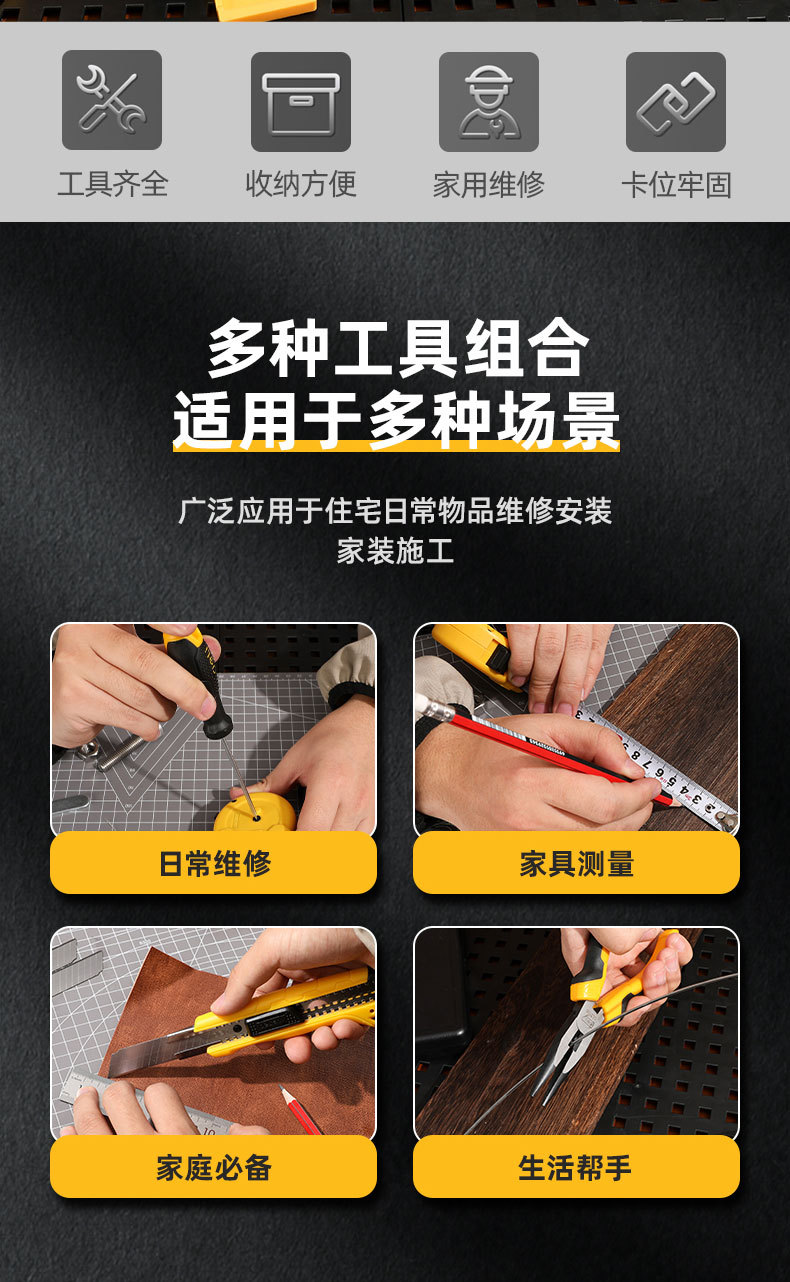 工具齐全
收纳方便
家用维修
卡位牢固

多种工具组合
适用于多种场景

广泛应用于住宅日常物品维修安装
家装施工

日常维修
家具测量
家庭必备
生活帮手