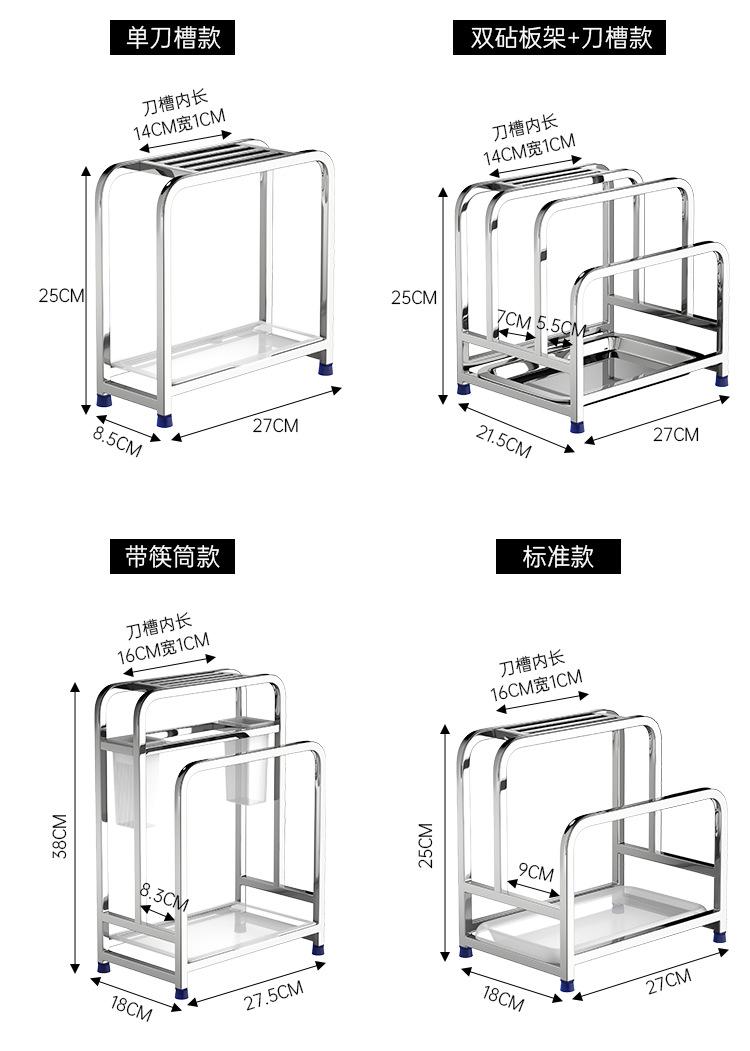 单刀槽款

刀槽内长
14CM宽1CM

25CM

8.5CM

27CM

双砧板架+刀槽款

刀槽内长
14CM宽1CM

25CM

7CM 5.5CM

21.5CM

27CM

带筷筒款

刀槽内长
16CM宽1CM

38CM

8.3CM

18CM

27.5CM

标准款

刀槽内长
16CM宽1CM

25CM

9CM

18CM

27CM