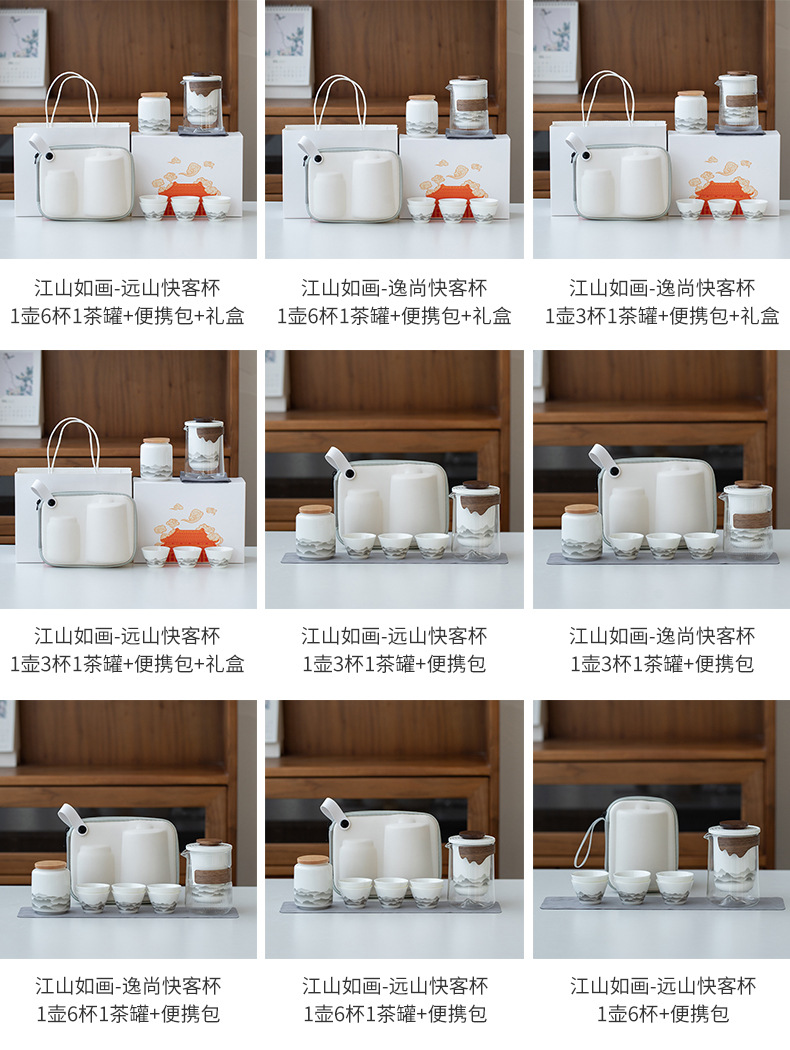 江山如画-远山快客杯
1壶6杯1茶罐+便携包+礼盒

江山如画-逸尚快客杯
1壶6杯1茶罐+便携包+礼盒

江山如画-逸尚快客杯
1壶3杯1茶罐+便携包+礼盒

江山如画-远山快客杯
1壶3杯1茶罐+便携包+礼盒

江山如画-远山快客杯
1壶3杯1茶罐+便携包

江山如画-逸尚快客杯
1壶3杯1茶罐+便携包

江山如画-逸尚快客杯
1壶6杯1茶罐+便携包

江山如画-远山快客杯
1壶6杯1茶罐+便携包

江山如画-远山快客杯
1壶6杯+便携包