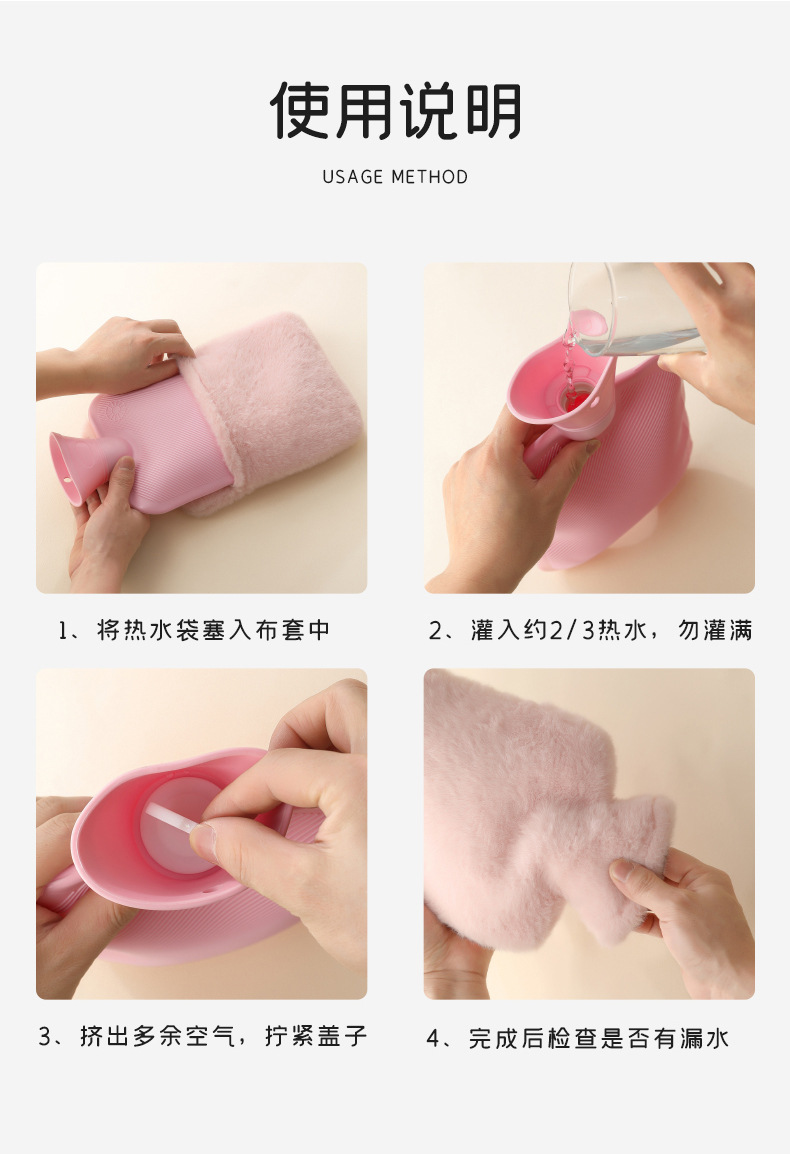 使用说明

USAGE METHOD

1、将热水袋塞入布套中

2、灌入约2/3热水，勿灌满

3、挤出多余空气，拧紧盖子

4、完成后检查是否有漏水