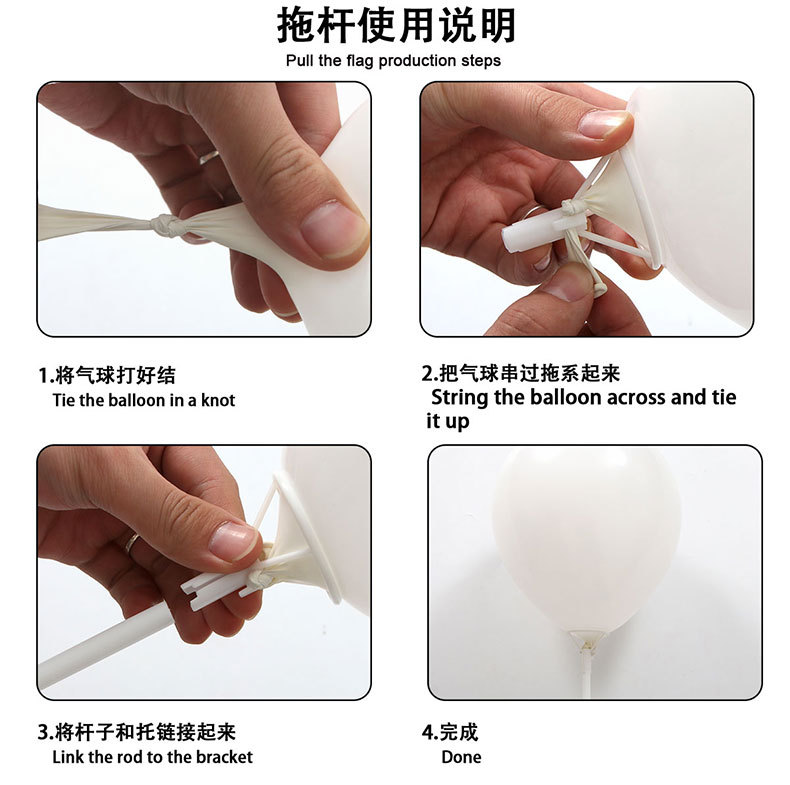 拖杆使用说明

Pull the flag production steps

1.将气球打好结

Tie the balloon in a knot

2.把气球串过拖系起来

String the balloon across and tie it up

3.将杆子和托链接起来

Link the rod to the bracket

4.完成

Done