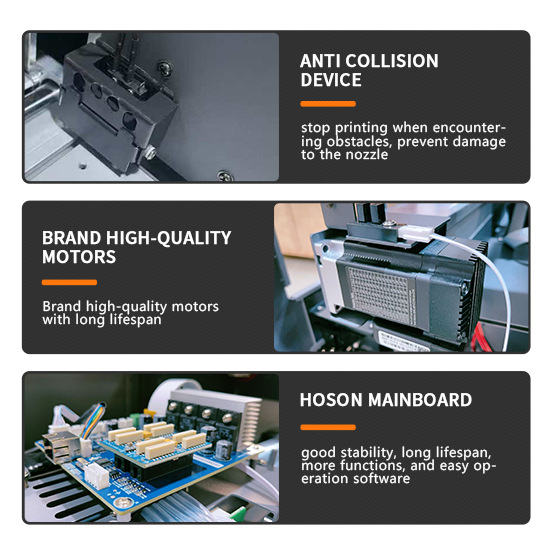 ANTI COLLISION DEVICE

stop printing when encountering obstacles, prevent damage to the nozzle

BRAND HIGH-QUALITY MOTORS

Brand high-quality motors with long lifespan

HOSON MAINBOARD

good stability, long lifespan, more functions, and easy operation software