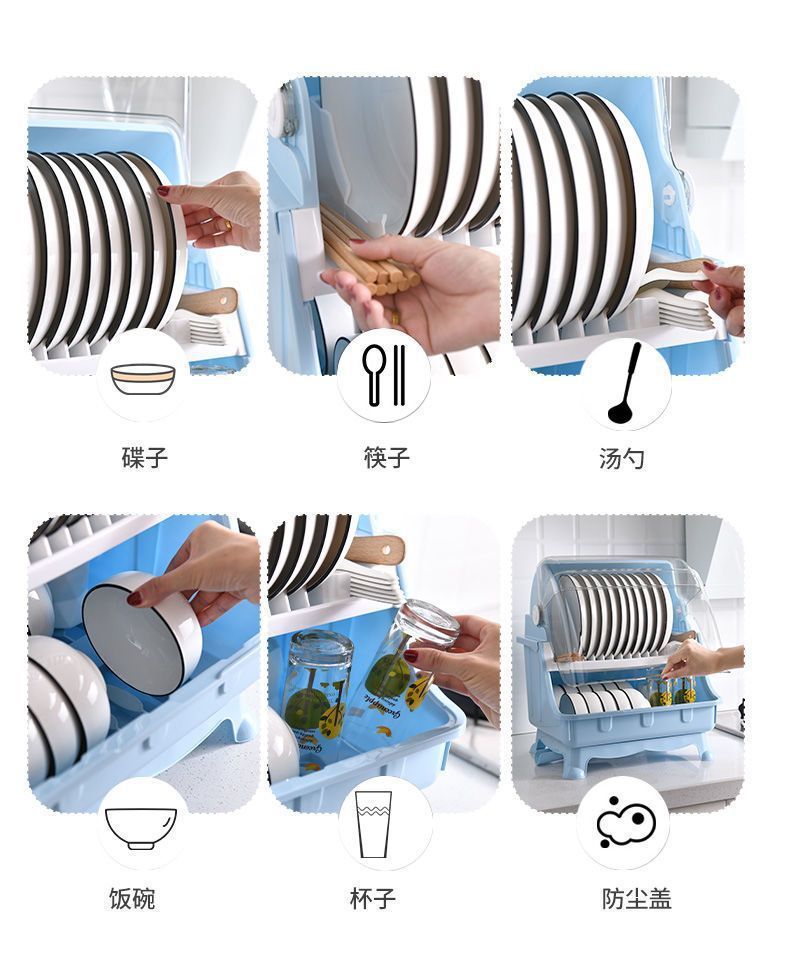 碟子

筷子

汤勺

饭碗

杯子

防尘盖