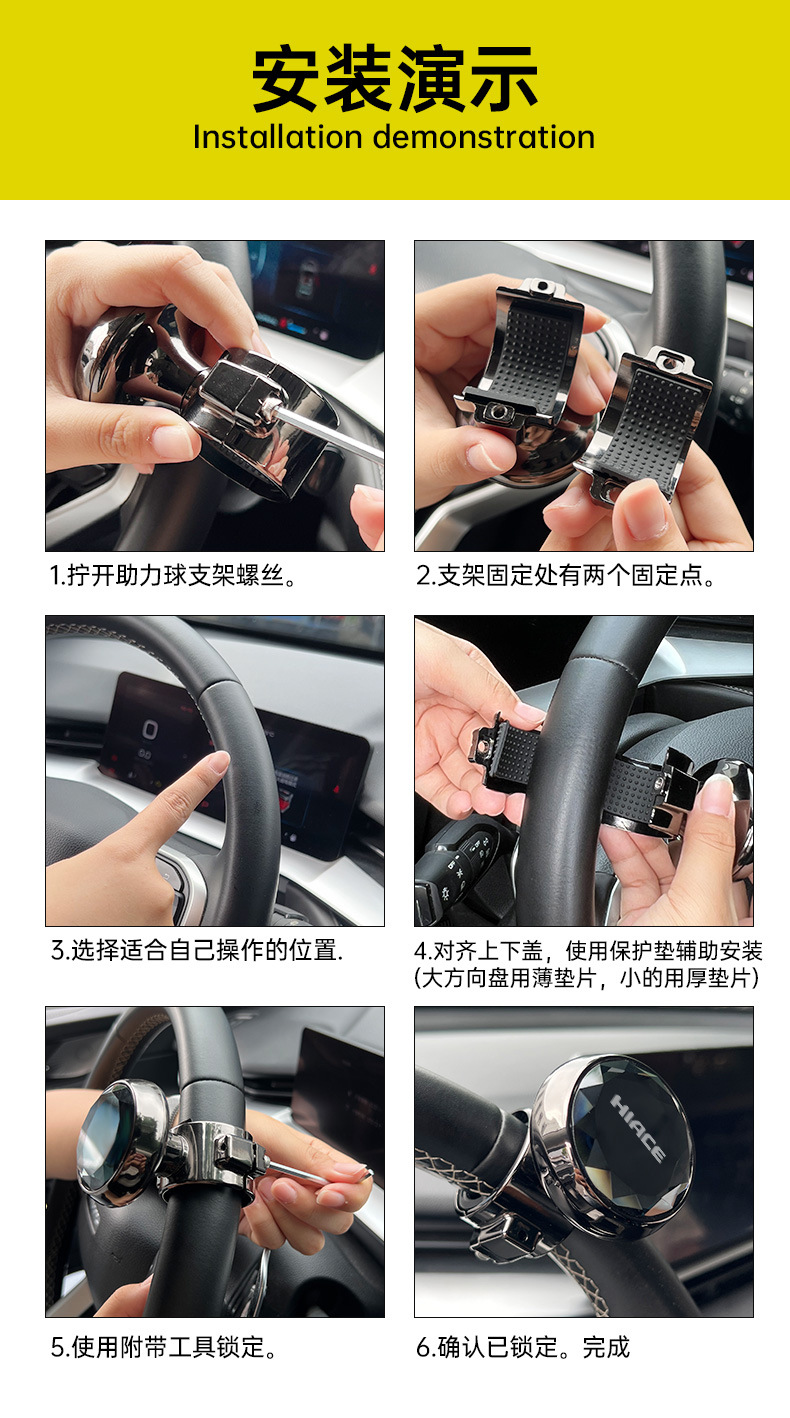 安装演示
Installation demonstration

1.拧开助力球支架螺丝。

2.支架固定处有两个固定点。

3.选择适合自己操作的位置.

4.对齐上下盖，使用保护垫辅助安装
(大方向盘用薄垫片，小的用厚垫片)

5.使用附带工具锁定。

HIACE

6.确认已锁定。完成