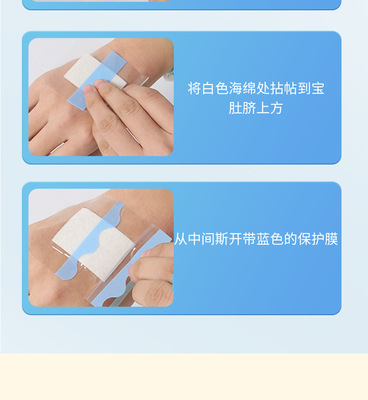 将白色海绵处拈帖到宝肚脐上方

从中间斯开带蓝色的保护膜