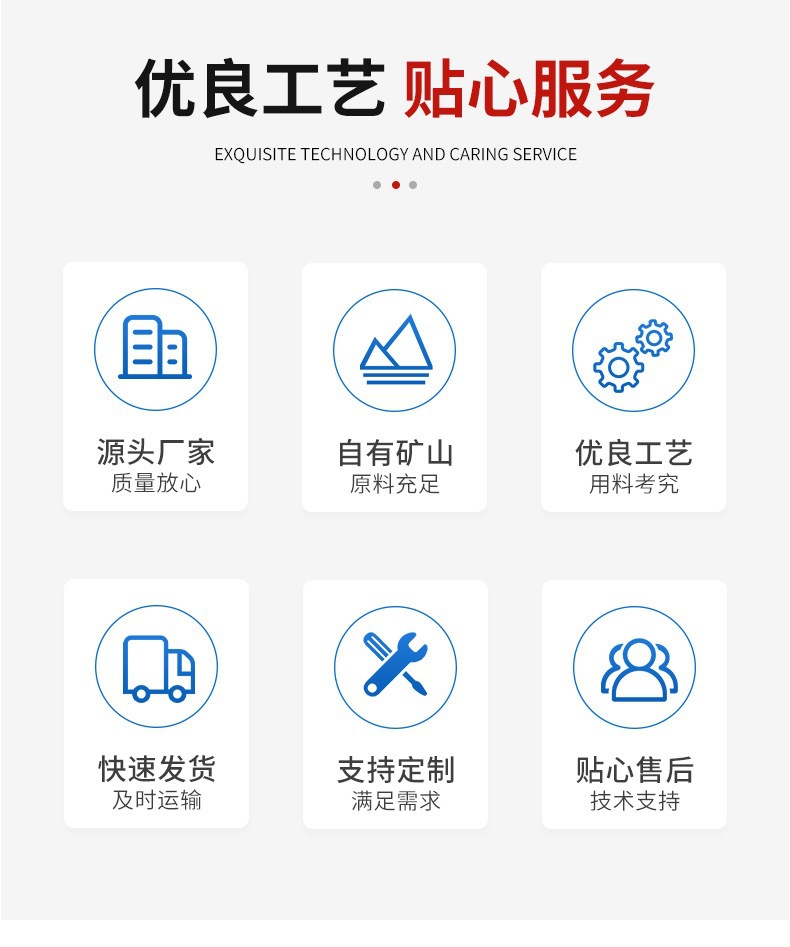 优良工艺 贴心服务

EXQUISITE TECHNOLOGY AND CARING SERVICE

源头厂家
质量放心

自有矿山
原料充足

优良工艺
用料考究

快速发货
及时运输

支持定制
满足需求

贴心售后
技术支持