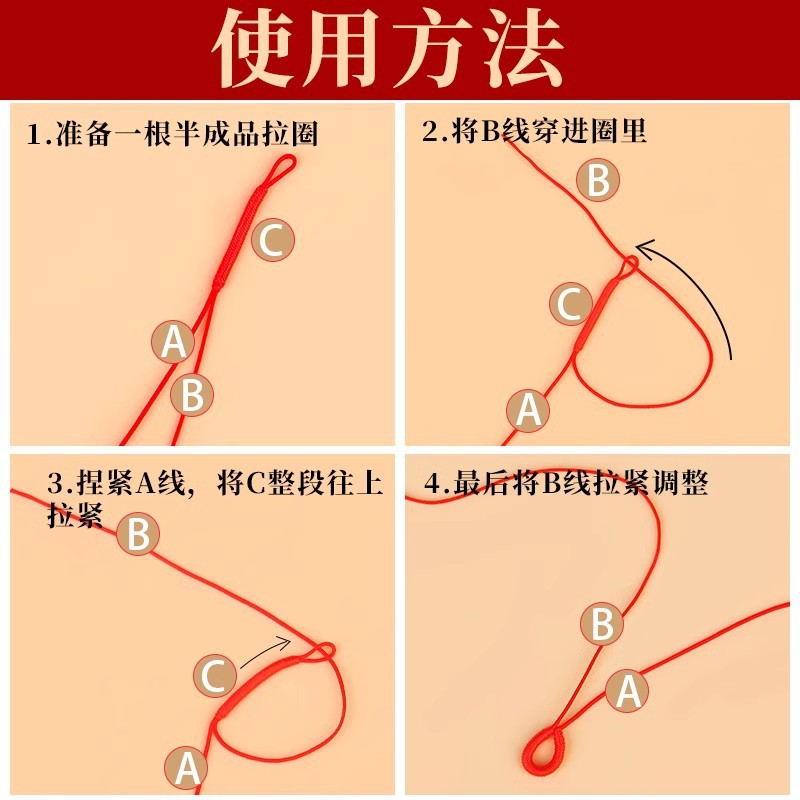 使用方法

1.准备一根半成品拉圈

C

A

B

2.将B线穿进圈里

B

C

A

3.捏紧A线，将C整段往上拉紧

B

C

A

4.最后将B线拉紧调整

B

A