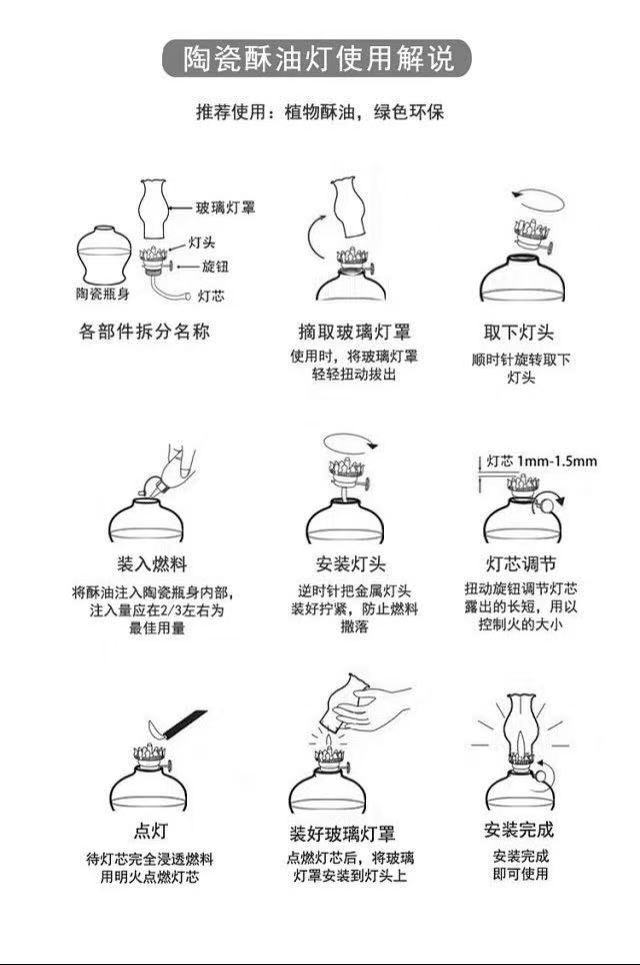 陶瓷酥油灯使用解说

推荐使用：植物酥油，绿色环保

玻璃灯罩
灯头
旋钮
陶瓷瓶身
灯芯

各部件拆分名称

摘取玻璃灯罩
使用时，将玻璃灯罩轻轻扭动拔出

取下灯头
顺时针旋转取下灯头

装入燃料
将酥油注入陶瓷瓶身内部，注入量应在2/3左右为最佳用量

安装灯头
逆时针把金属灯头装好拧紧，防止燃料撒落

灯芯 1mm-1.5mm

灯芯调节
扭动旋钮调节灯芯露出的长短，用以控制火的大小

点灯
待灯芯完全浸透燃料用明火点燃灯芯

装好玻璃灯罩
点燃灯芯后，将玻璃灯罩安装到灯头上

安装完成
安装完成即可使用