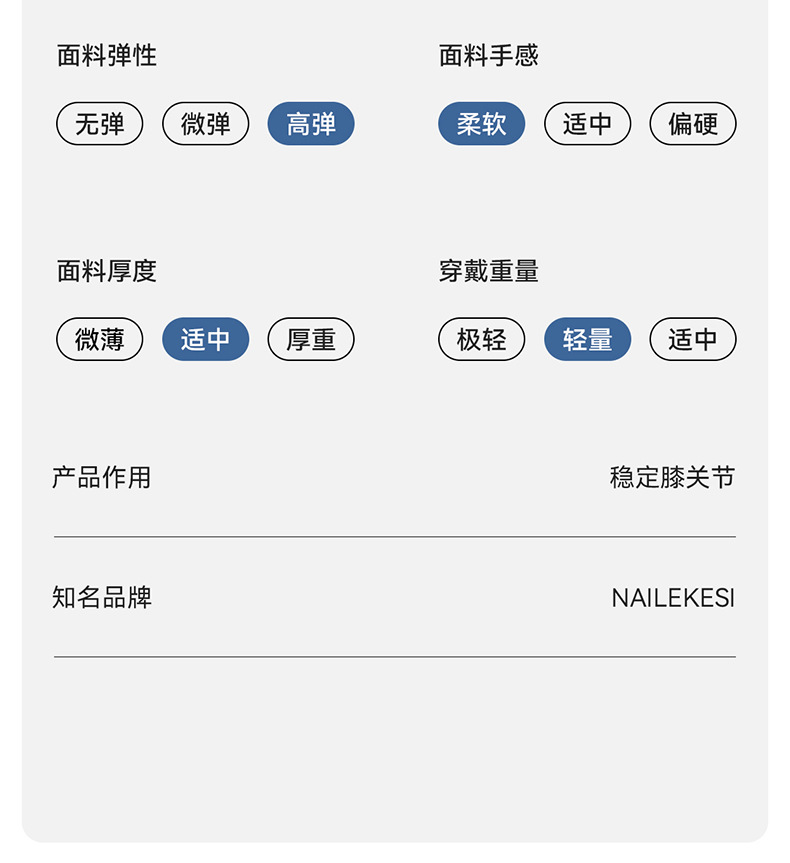 面料弹性

无弹 微弹 高弹

面料手感

柔软 适中 偏硬

面料厚度

微薄 适中 厚重

穿戴重量

极轻 轻量 适中

产品作用 稳定膝关节

知名品牌 NAILEKESI