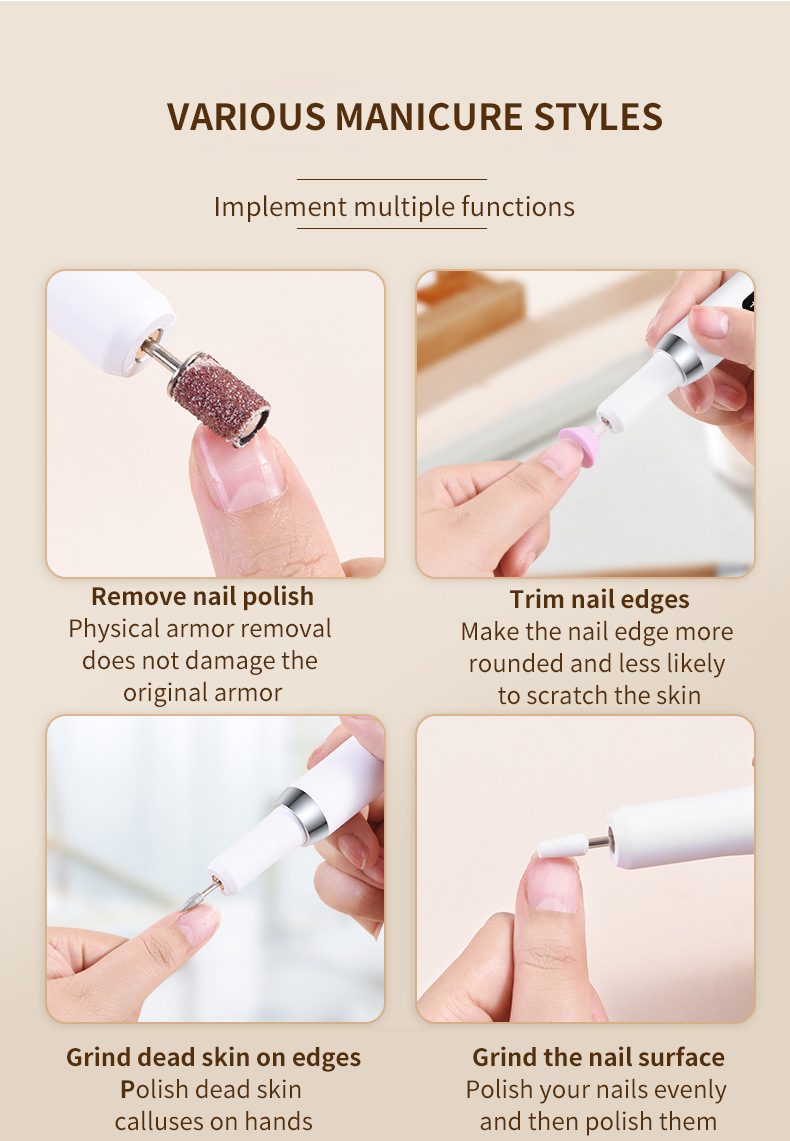 VARIOUS MANICURE STYLES

Implement multiple functions

Remove nail polish
Physical armor removal does not damage the original armor

Trim nail edges
Make the nail edge more rounded and less likely to scratch the skin

Grind dead skin on edges
Polish dead skin calluses on hands

Grind the nail surface
Polish your nails evenly and then polish them