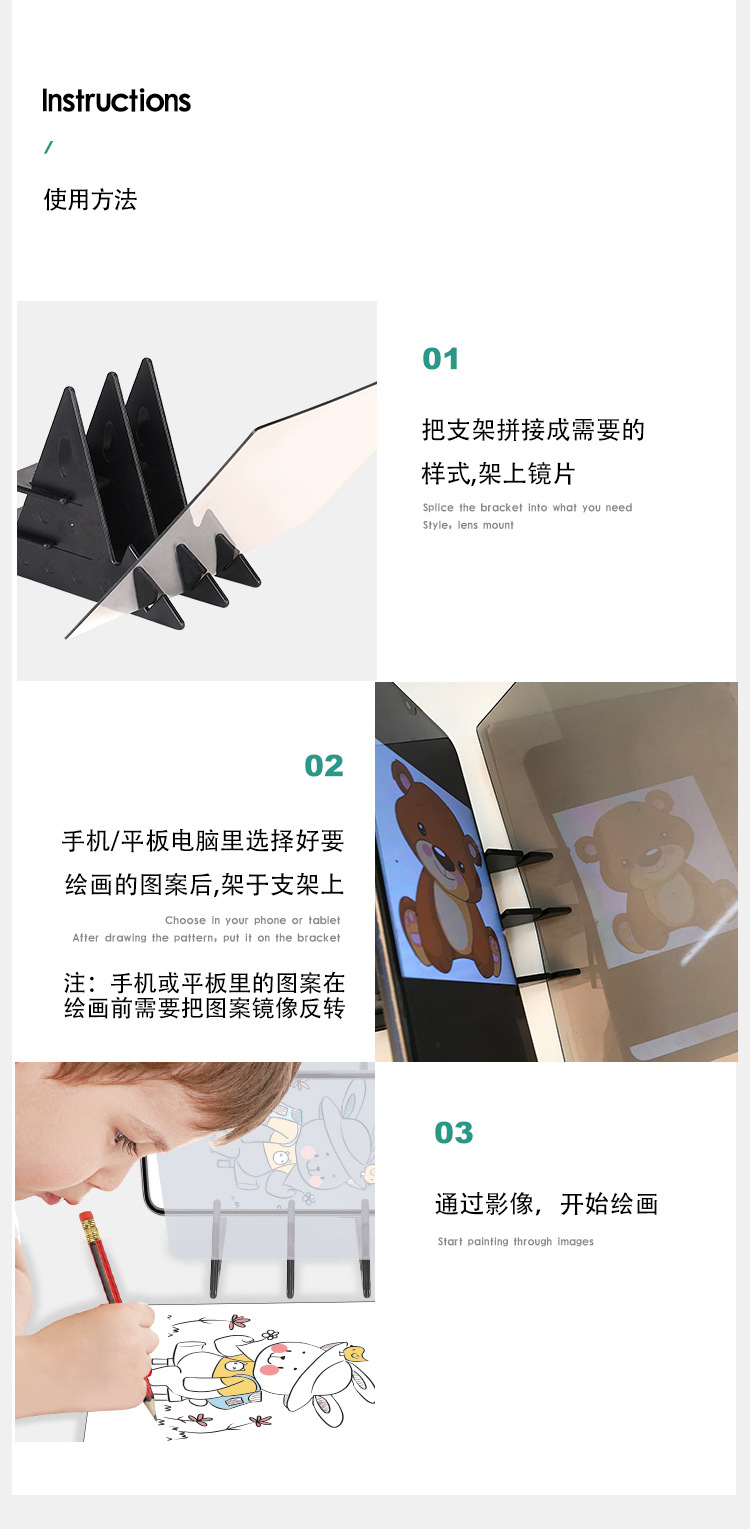 Instructions

/

使用方法

01

把支架拼接成需要的样式,架上镜片

Splice the bracket into what you need Style, lens mount

02

手机/平板电脑里选择好要绘画的图案后,架于支架上

Choose in your phone or tablet After drawing the pattern, put it on the bracket

注：手机或平板里的图案在绘画前需要把图案镜像反转

03

通过影像，开始绘画

Start painting through images