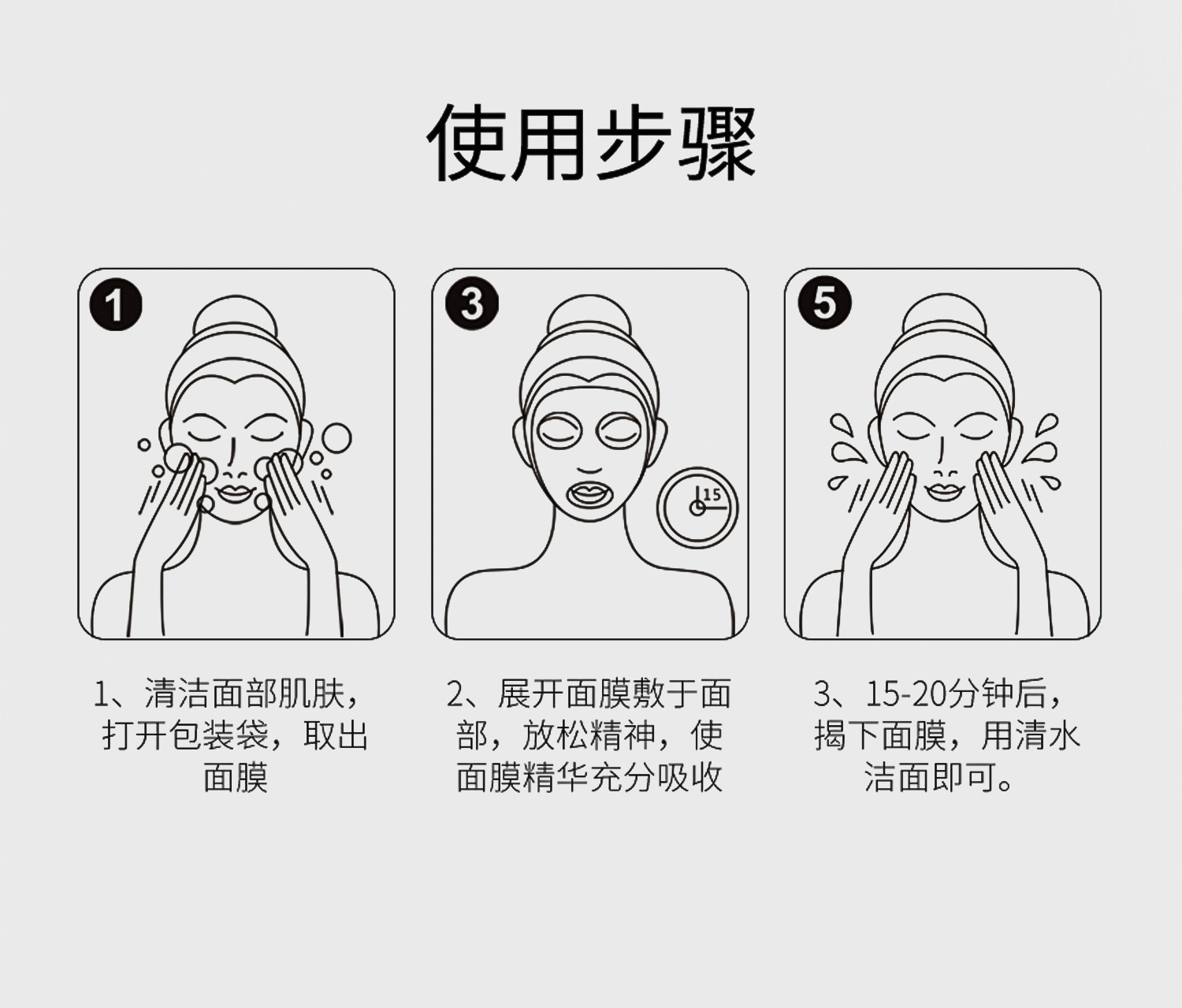 使用步骤

1

3

15

5

1、清洁面部肌肤，打开包装袋，取出面膜

2、展开面膜敷于面部，放松精神，使面膜精华充分吸收

3、15-20分钟后，揭下面膜，用清水洁面即可。