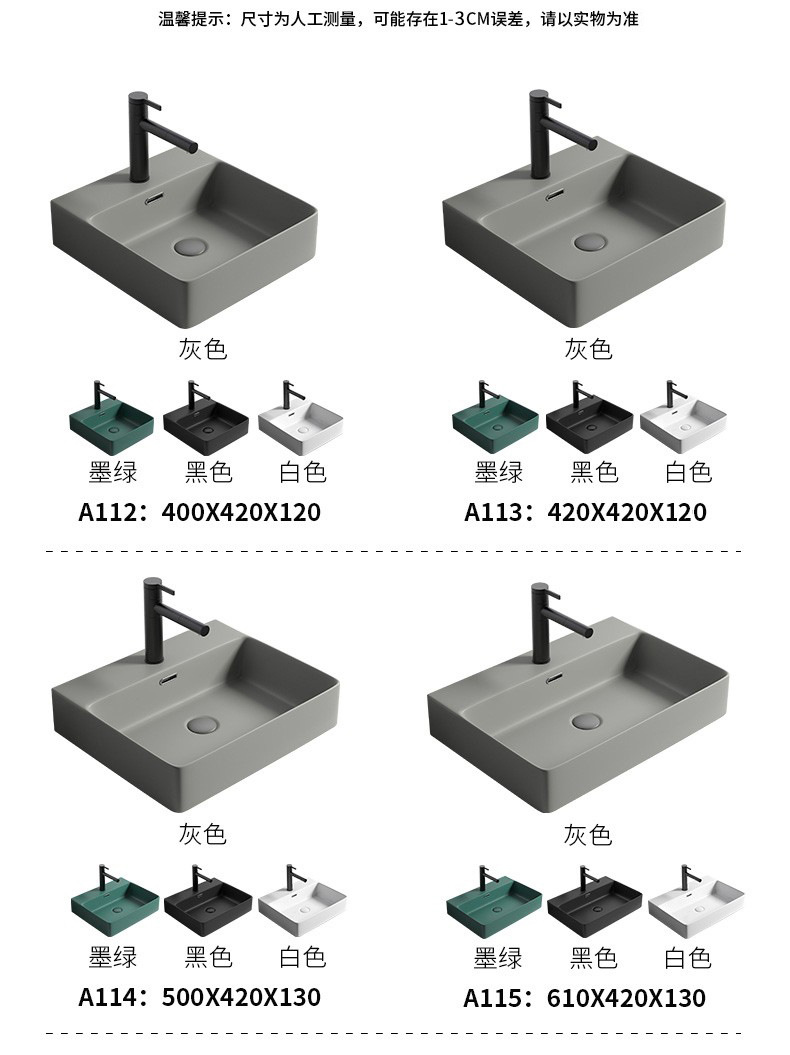 温馨提示：尺寸为人工测量，可能存在1-3CM误差，请以实物为准

灰色

墨绿 黑色 白色

A112：400X420X120

灰色

墨绿 黑色 白色

A113：420X420X120

灰色

墨绿 黑色 白色

A114：500X420X130

灰色

墨绿 黑色 白色

A115：610X420X130