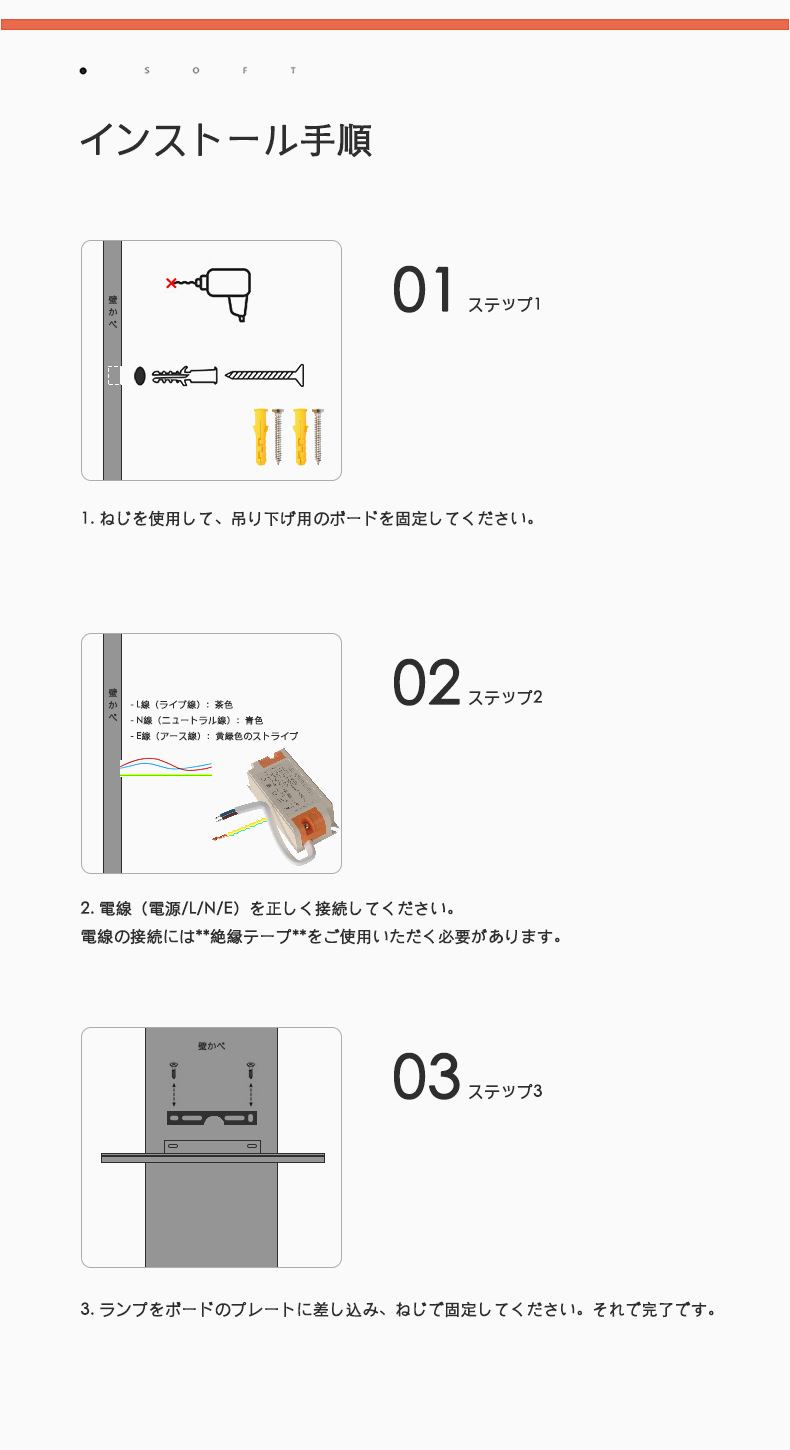 S O F T

インストール手順

壁かべ

01 ステップ1

1. ねじを使用して、吊り下げ用のボードを固定してください。

壁かべ

- L線（ライブ線）：茶色
- N線（ニュートラル線）：青色
- E線（アース線）：黄緑色のストライプ

02 ステップ2

2. 電線（電源/L/N/E）を正しく接続してください。
電線の接続には**絶縁テープ**をご使用いただく必要があります。

壁かべ

03 ステップ3

3. ランプをボードのプレートに差し込み、ねじで固定してください。それで完了です。