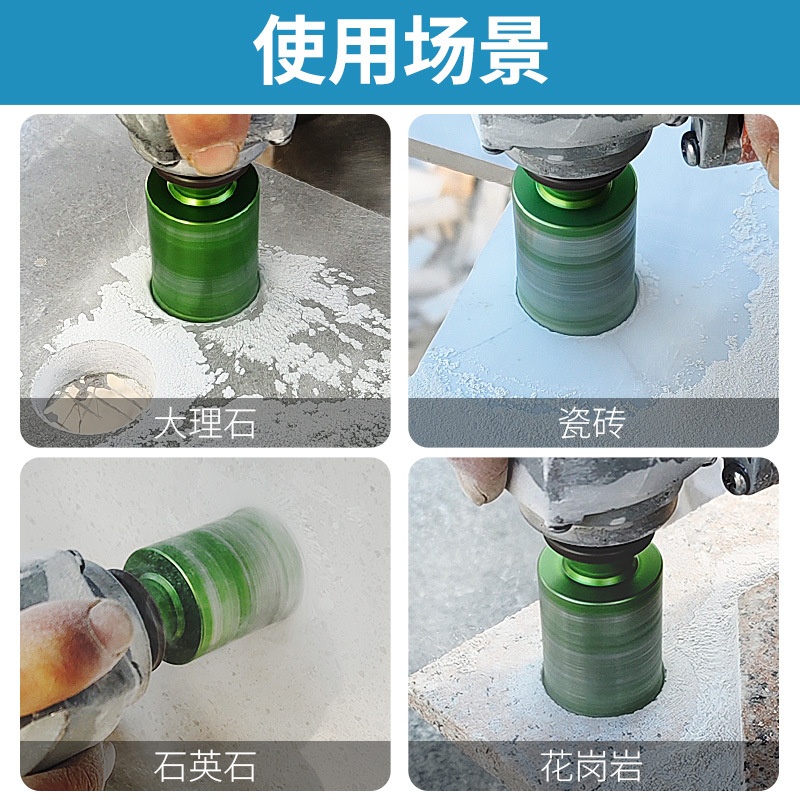 使用场景

大理石

瓷砖

石英石

花岗岩