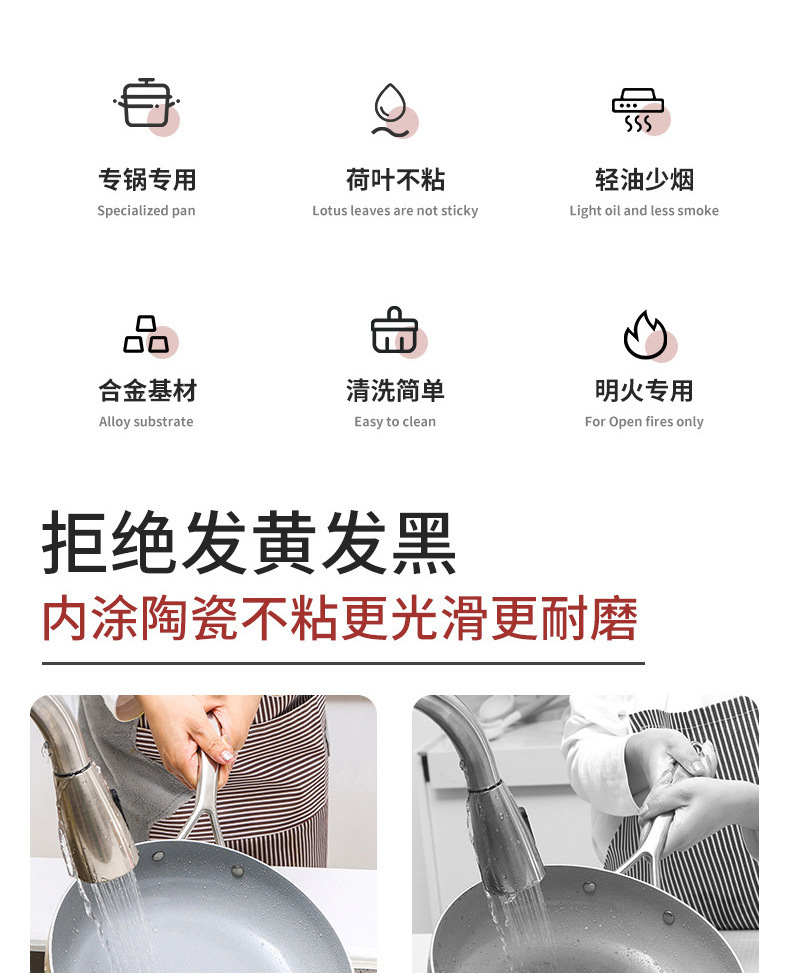 专锅专用
Specialized pan

荷叶不粘
Lotus leaves are not sticky

轻油少烟
Light oil and less smoke

合金基材
Alloy substrate

清洗简单
Easy to clean

明火专用
For Open fires only

拒绝发黄发黑
内涂陶瓷不粘更光滑更耐磨