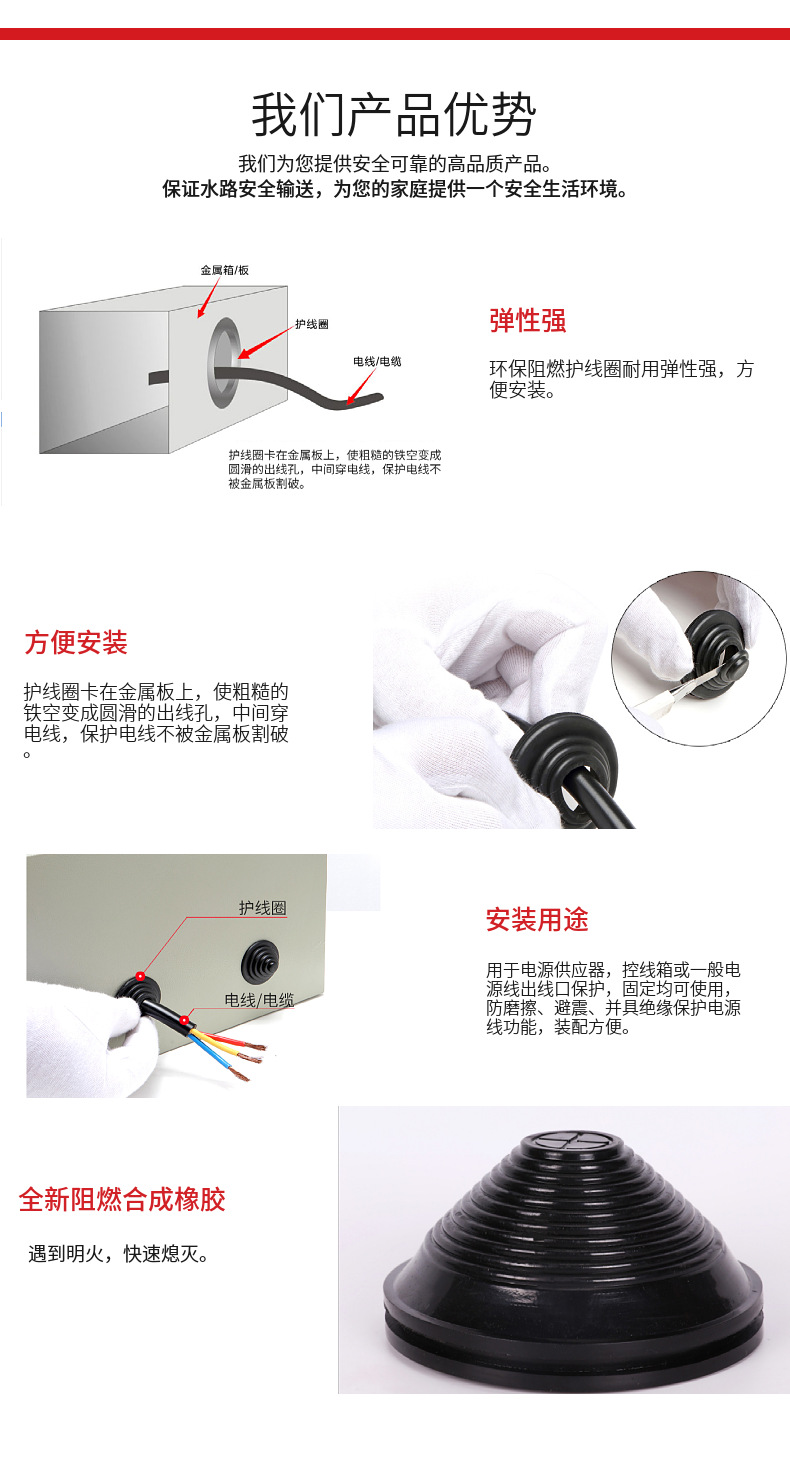 我们产品优势

我们为您提供安全可靠的高品质产品。
保证水路安全输送，为您的家庭提供一个安全生活环境。

金属箱/板
护线圈
电线/电缆
护线圈卡在金属板上，使粗糙的铁空变成圆滑的出线孔，中间穿电线，保护电线不被金属板割破。

弹性强

环保阻燃护线圈耐用弹性强，方便安装。

方便安装

护线圈卡在金属板上，使粗糙的铁空变成圆滑的出线孔，中间穿电线，保护电线不被金属板割破。

护线圈
电线/电缆

安装用途

用于电源供应器，控线箱或一般电源线出线口保护，固定均可使用，防磨擦、避震、并具绝缘保护电源线功能，装配方便。

全新阻燃合成橡胶

遇到明火，快速熄灭。