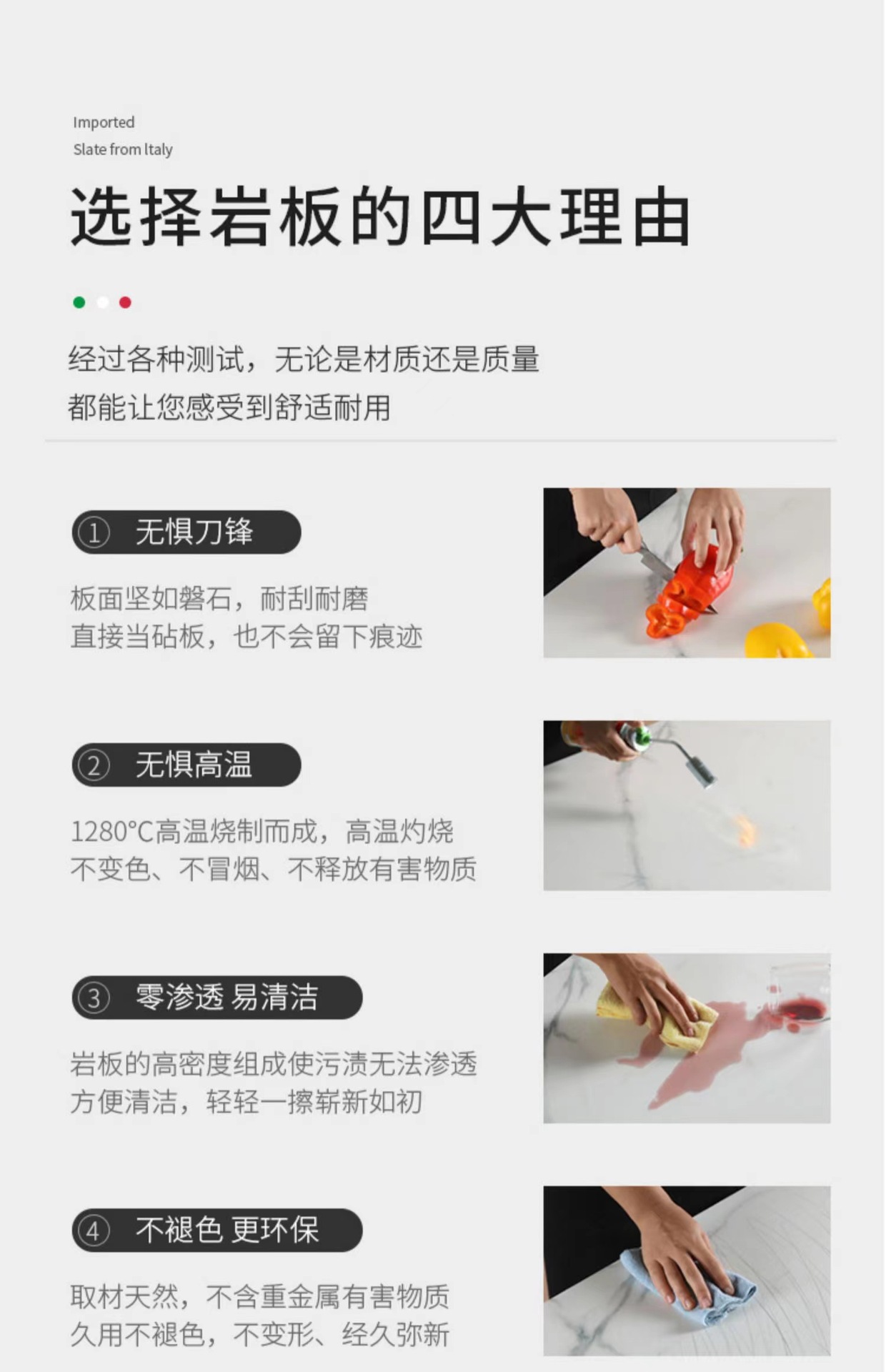 Imported
Slate from Italy

选择岩板的四大理由

经过各种测试，无论是材质还是质量
都能让您感受到舒适耐用

① 无惧刀锋

板面坚如磐石，耐刮耐磨
直接当砧板，也不会留下痕迹

② 无惧高温

1280°C高温烧制而成，高温灼烧
不变色、不冒烟、不释放有害物质

③ 零渗透 易清洁

岩板的高密度组成使污渍无法渗透
方便清洁，轻轻一擦崭新如初

④ 不褪色 更环保

取材天然，不含重金属有害物质
久用不褪色，不变形、经久弥新