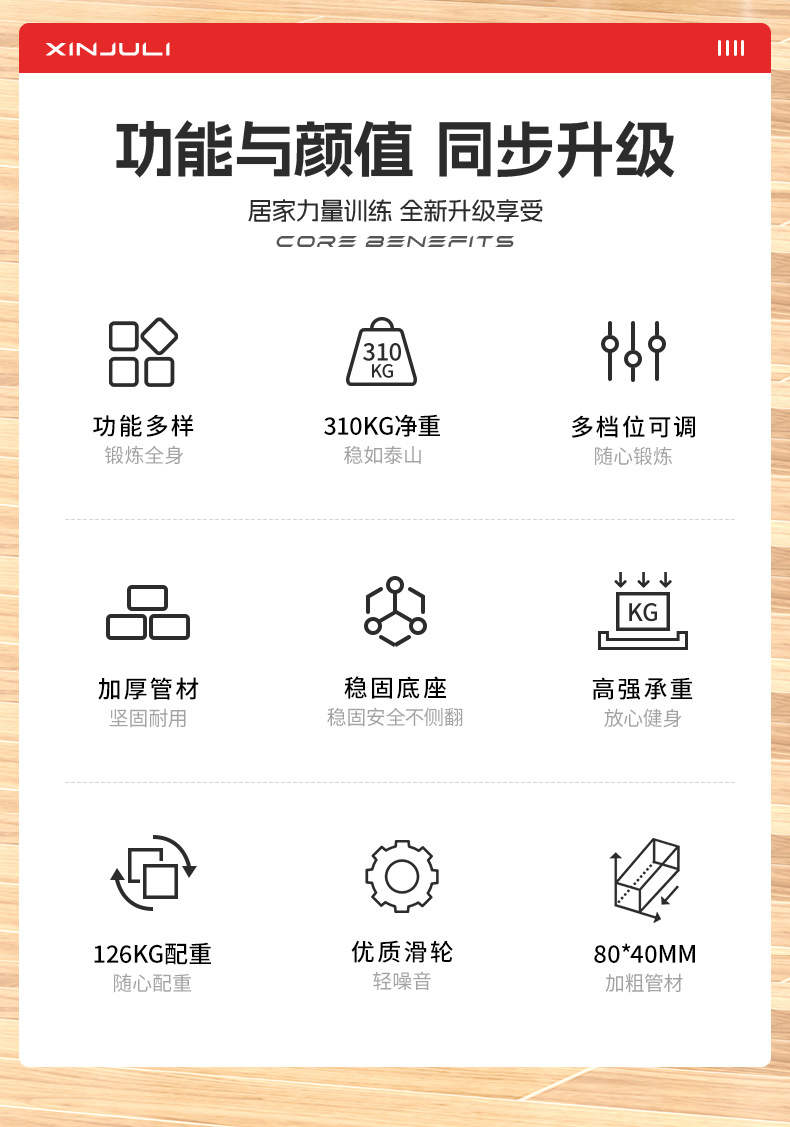 XINJULI

功能与颜值 同步升级

居家力量训练 全新升级享受

CORE BENEFITS

310
KG

功能多样
锻炼全身

310KG净重
稳如泰山

多档位可调
随心锻炼

KG

加厚管材
坚固耐用

稳固底座
稳固安全不侧翻

高强承重
放心健身

126KG配重
随心配重

优质滑轮
轻噪音

80*40MM
加粗管材