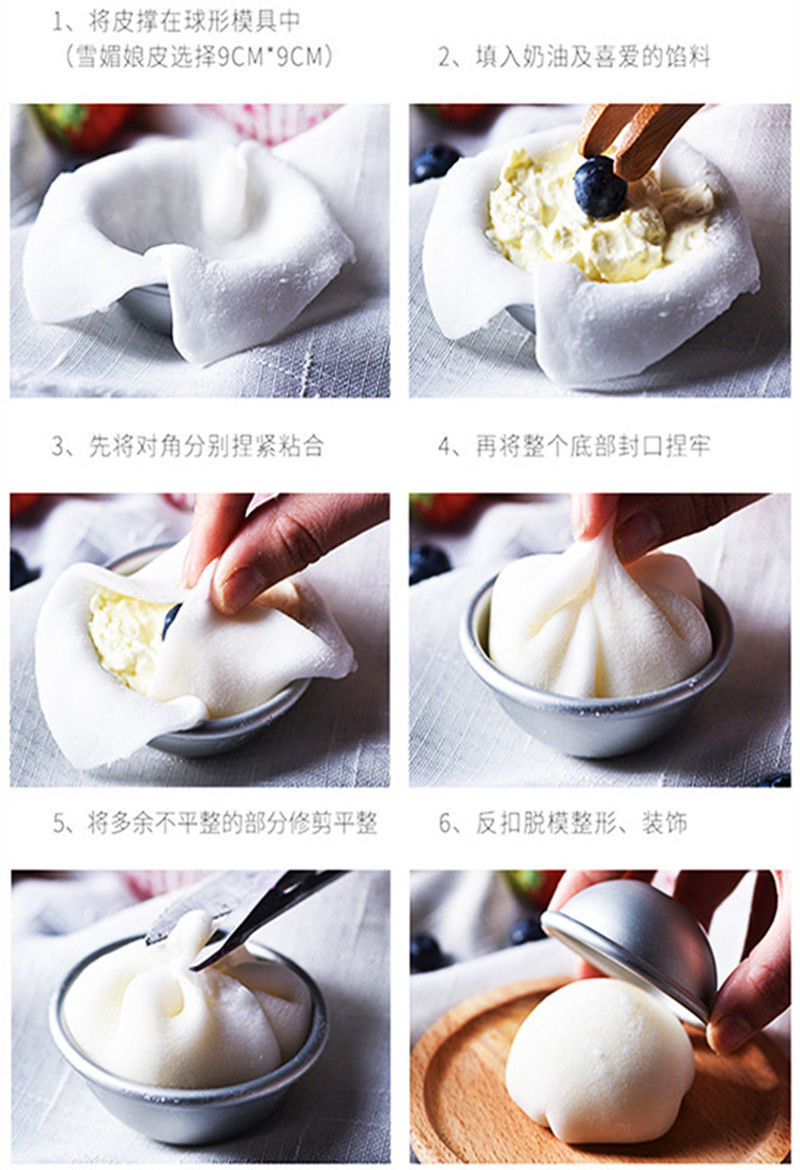 1、将皮撑在球形模具中
（雪媚娘皮选择9CM*9CM）

2、填入奶油及喜爱的馅料

3、先将对角分别捏紧粘合

4、再将整个底部封口捏牢

5、将多余不平整的部分修剪平整

6、反扣脱模整形、装饰