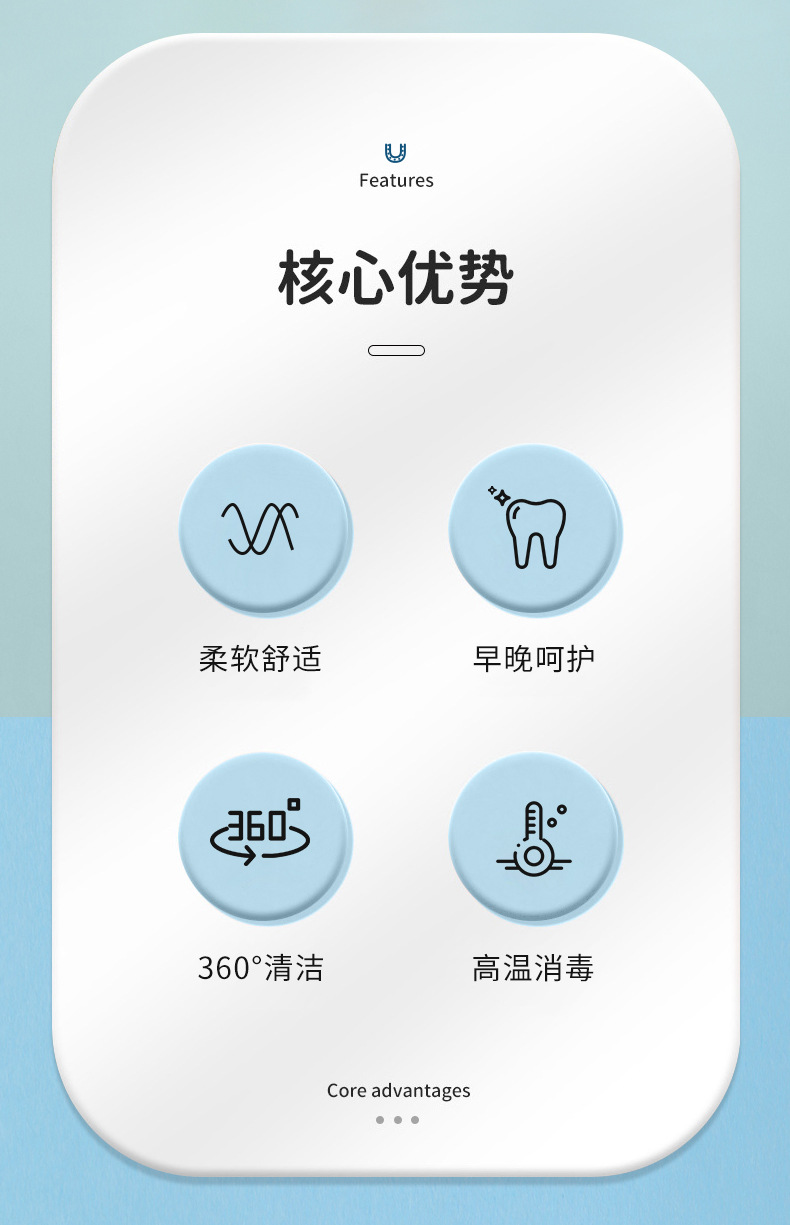 Features

核心优势

柔软舒适

早晚呵护

360°清洁

高温消毒

Core advantages