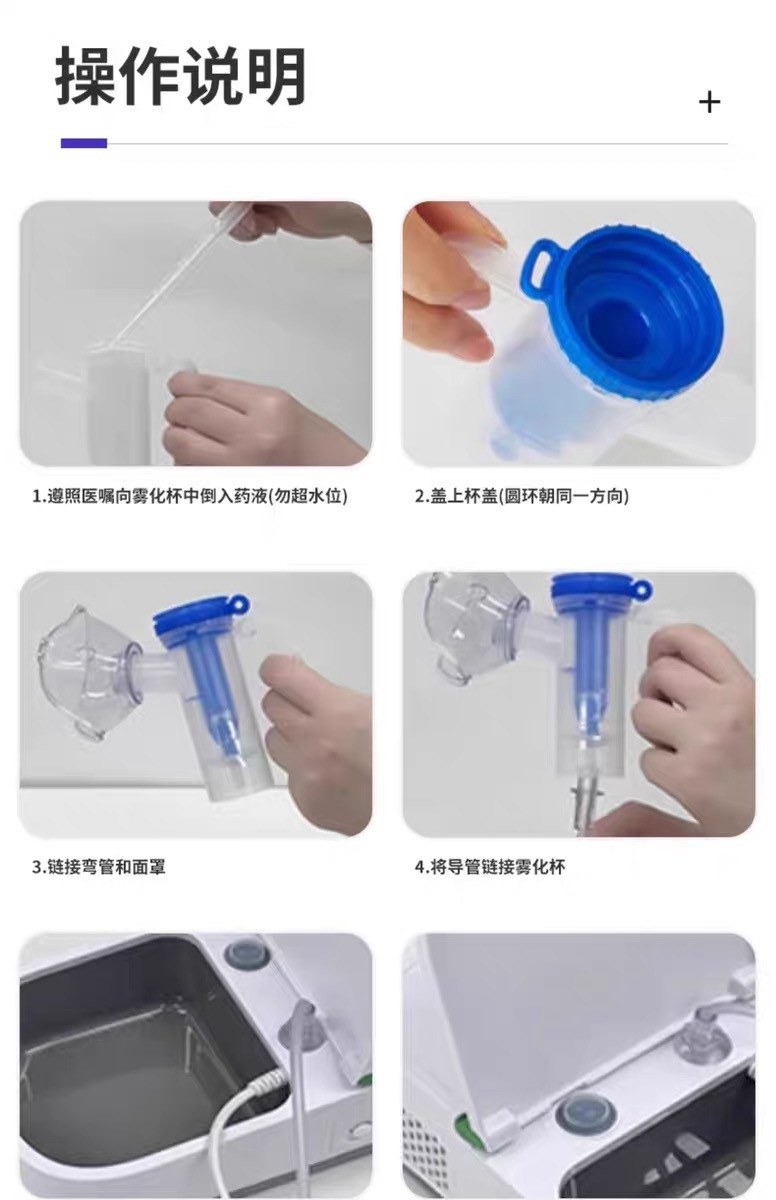 操作说明

+

1.遵照医嘱向雾化杯中倒入药液(勿超水位)

2.盖上杯盖(圆环朝同一方向)

3.链接弯管和面罩

4.将导管链接雾化杯