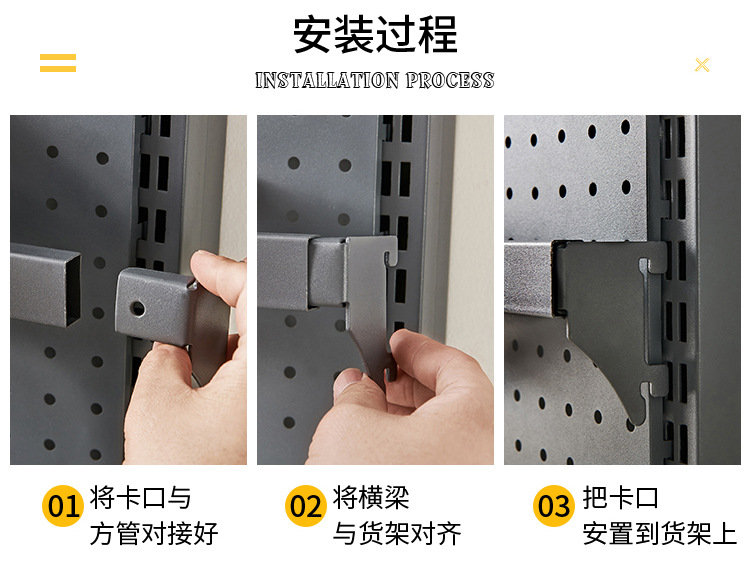 安装过程

INSTALLATION PROCESS

01 将卡口与方管对接好

02 将横梁与货架对齐

03 把卡口安置到货架上