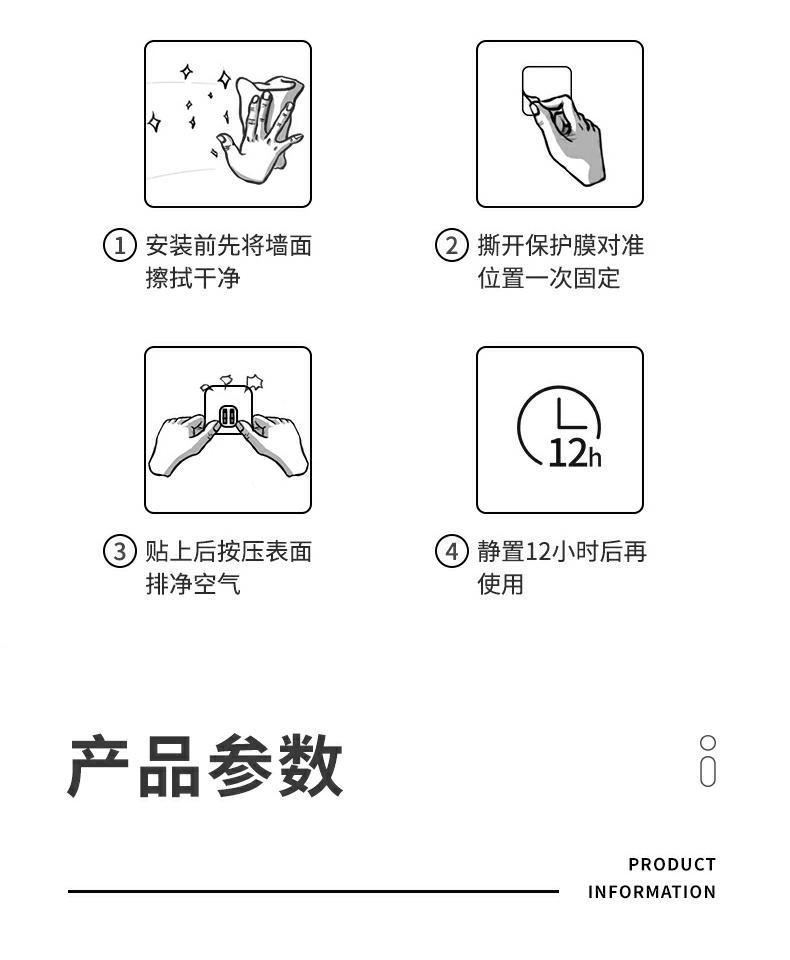 ① 安装前先将墙面擦拭干净

② 撕开保护膜对准位置一次固定

12h

③ 贴上后按压表面排净空气

④ 静置12小时后再使用

产品参数

PRODUCT
INFORMATION