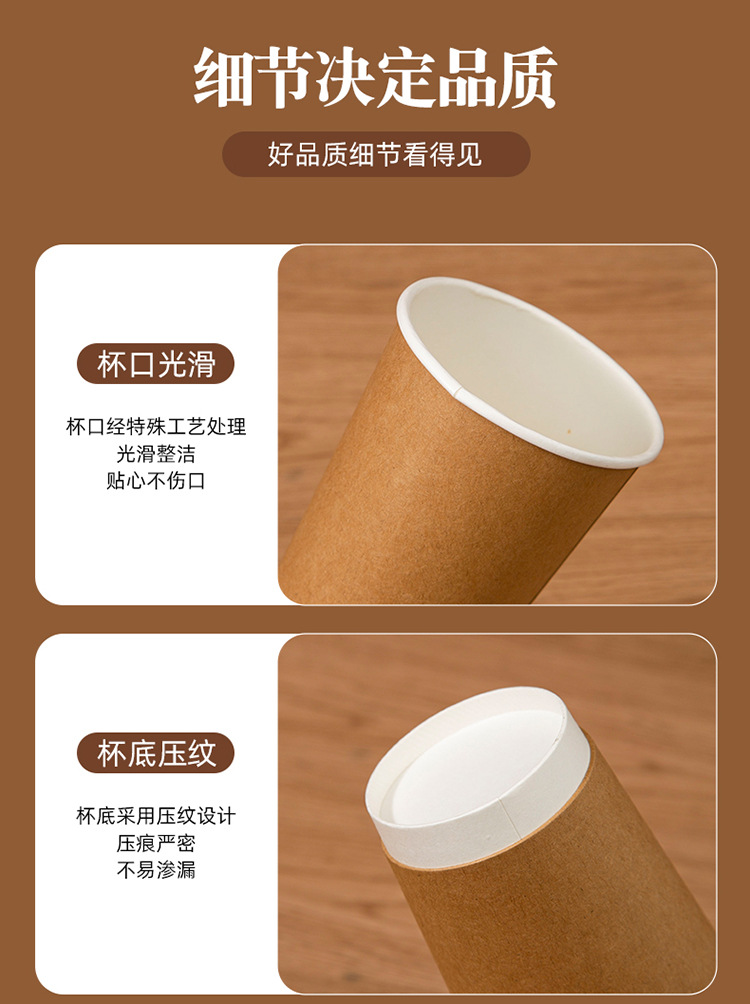 细节决定品质

好品质细节看得见

杯口光滑

杯口经特殊工艺处理
光滑整洁
贴心不伤口

杯底压纹

杯底采用压纹设计
压痕严密
不易渗漏