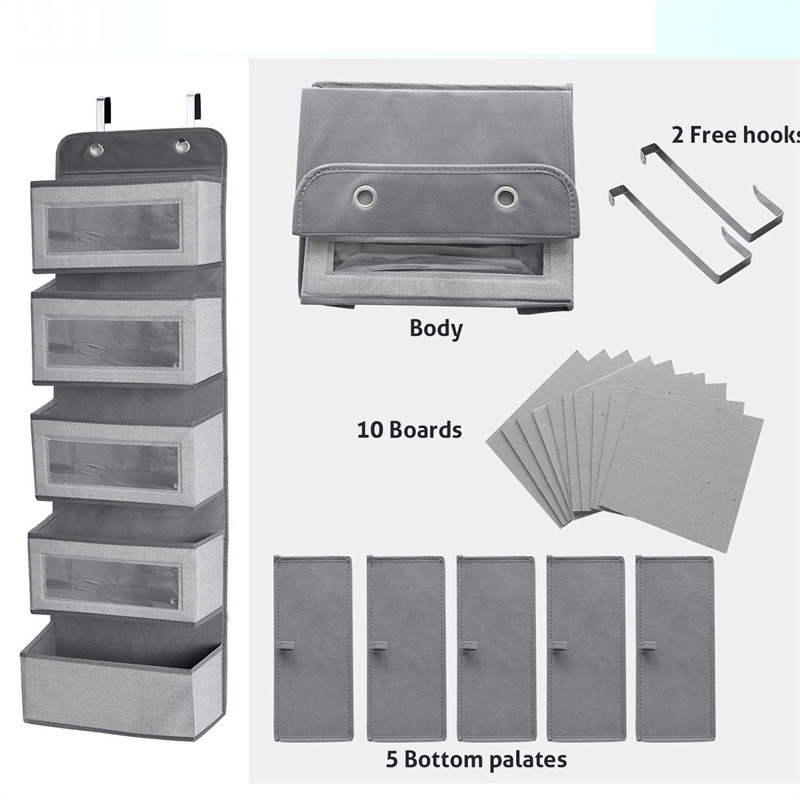 2 Free hooks

Body

10 Boards

5 Bottom palates