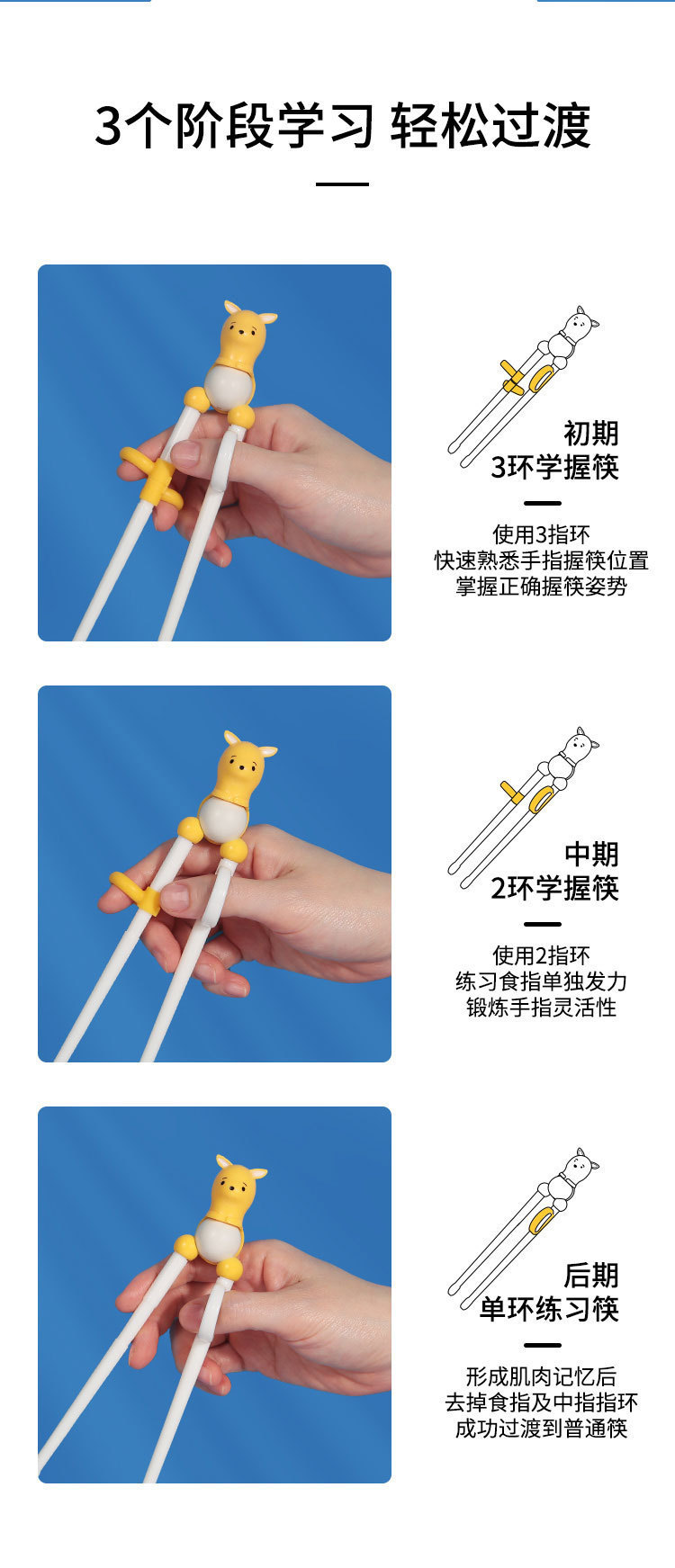 3个阶段学习 轻松过渡

初期
3环学握筷

使用3指环
快速熟悉手指握筷位置
掌握正确握筷姿势

中期
2环学握筷

使用2指环
练习食指单独发力
锻炼手指灵活性

后期
单环练习筷

形成肌肉记忆后
去掉食指及中指指环
成功过渡到普通筷