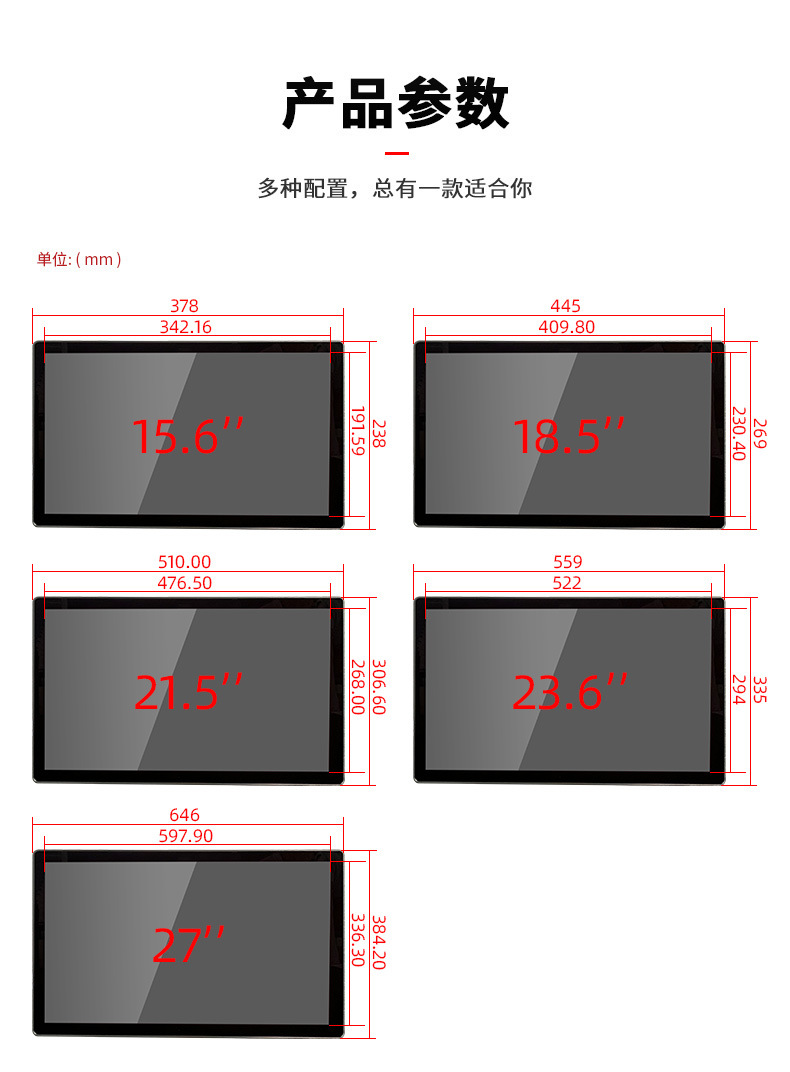 产品参数

多种配置，总有一款适合你

单位:（mm）

378
342.16
15.6''
191.59
238

445
409.80
18.5''
230.40
269

510.00
476.50
21.5''
266.00
306.60

559
522
23.6''
294
335

646
597.90
27''
336.30
384.20