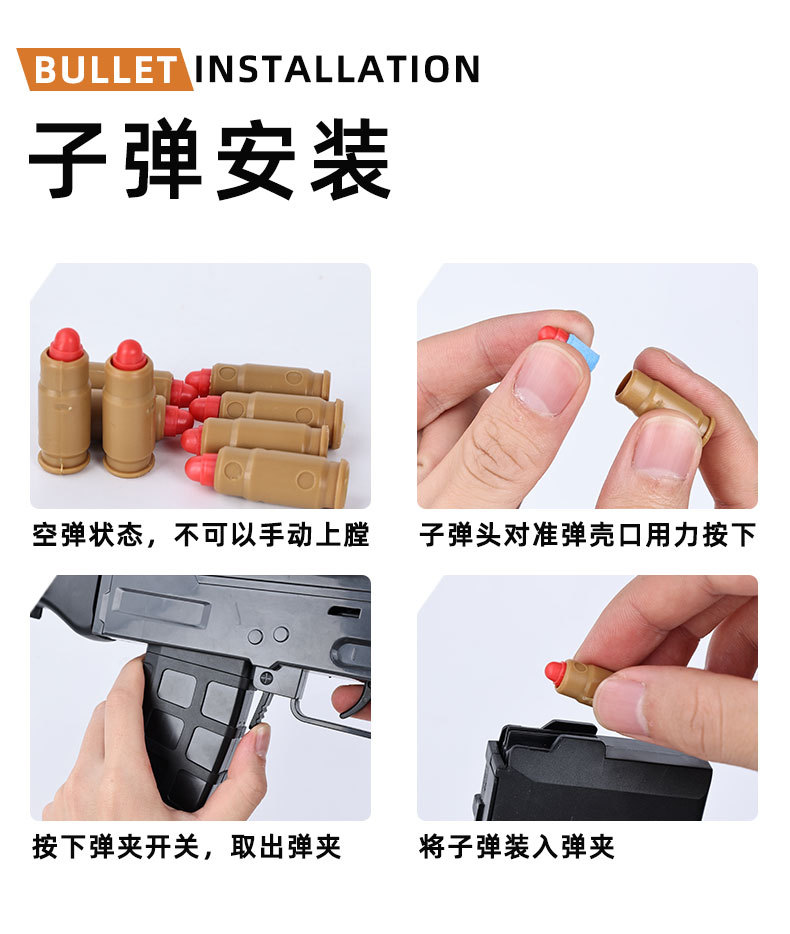 BULLET INSTALLATION

子弹安装

空弹状态，不可以手动上膛

子弹头对准弹壳口用力按下

按下弹夹开关，取出弹夹

将子弹装入弹夹