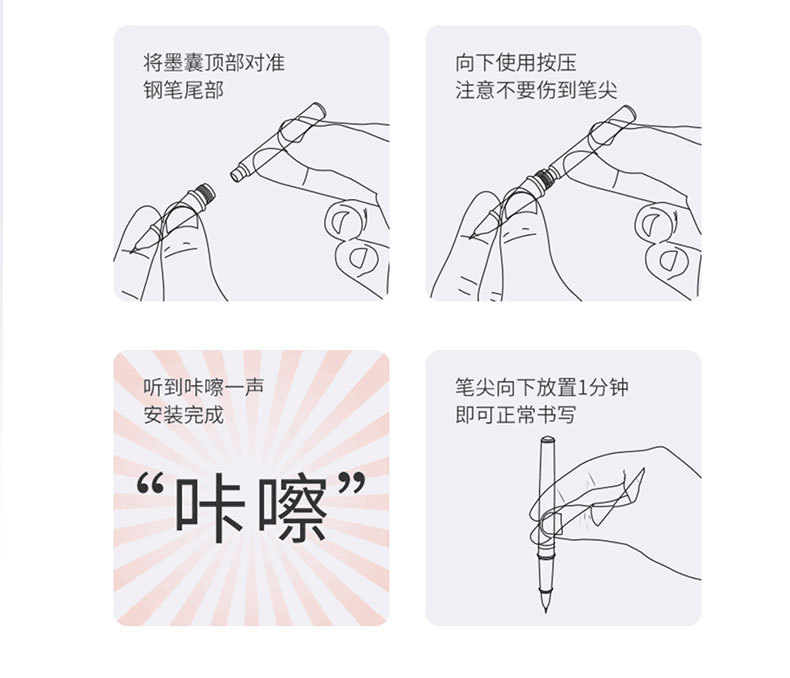 将墨囊顶部对准
钢笔尾部

向下使用按压
注意不要伤到笔尖

听到咔嚓一声
安装完成

“咔嚓”

笔尖向下放置1分钟
即可正常书写