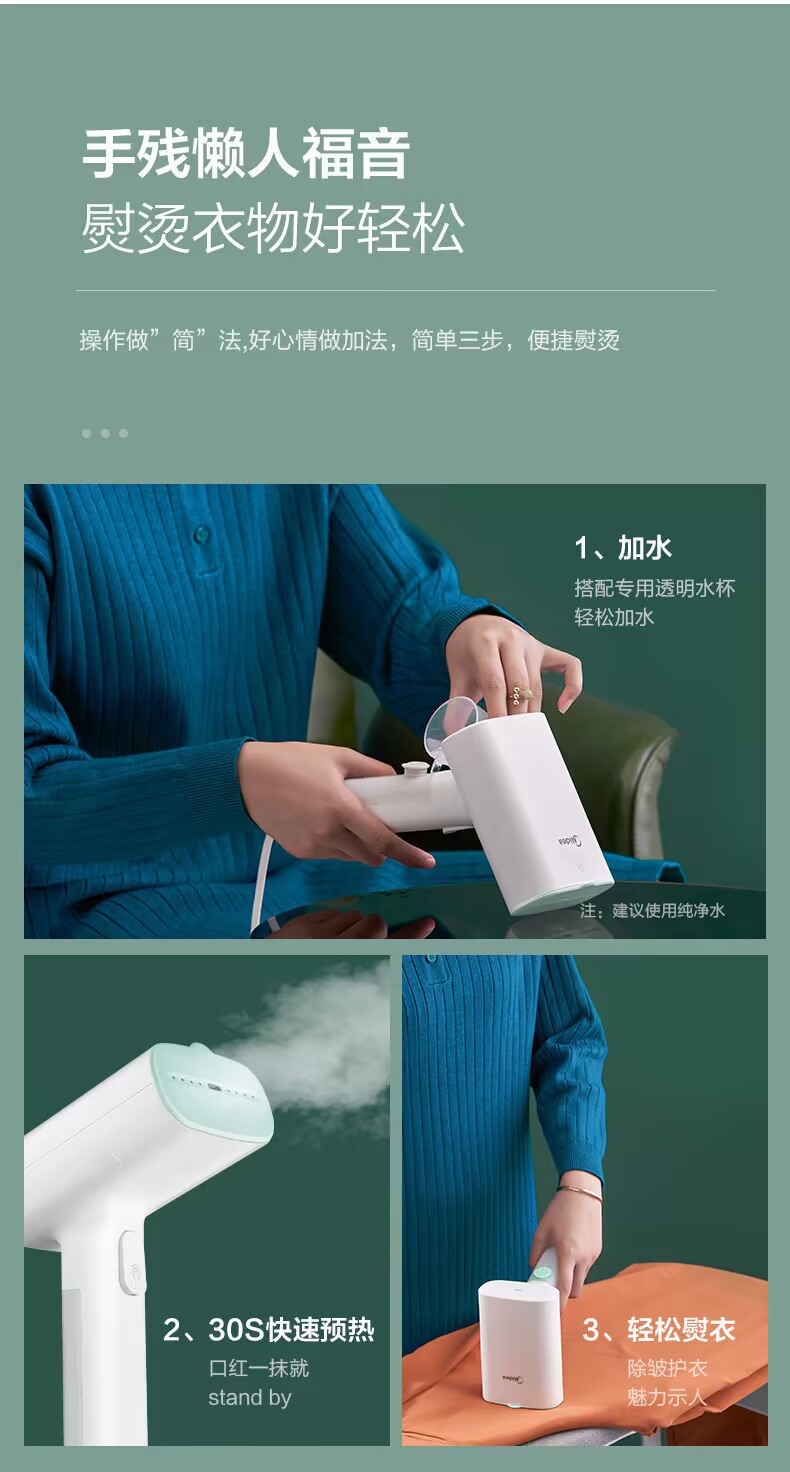 手残懒人福音
熨烫衣物好轻松

操作做”简”法,好心情做加法，简单三步，便捷熨烫

1、加水
搭配专用透明水杯
轻松加水

Midea

注：建议使用纯净水

2、30S快速预热
口红一抹就
stand by

3、轻松熨衣
除皱护衣
魅力示人

Midea