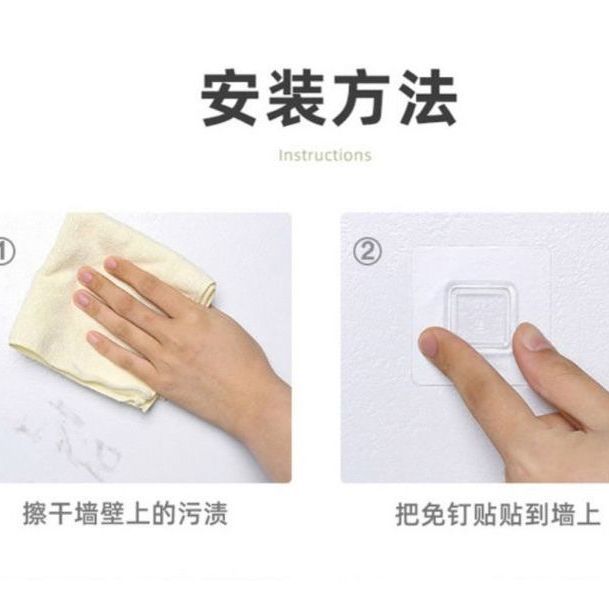 安装方法

Instructions

①

擦干墙壁上的污渍

②

把免钉贴贴到墙上