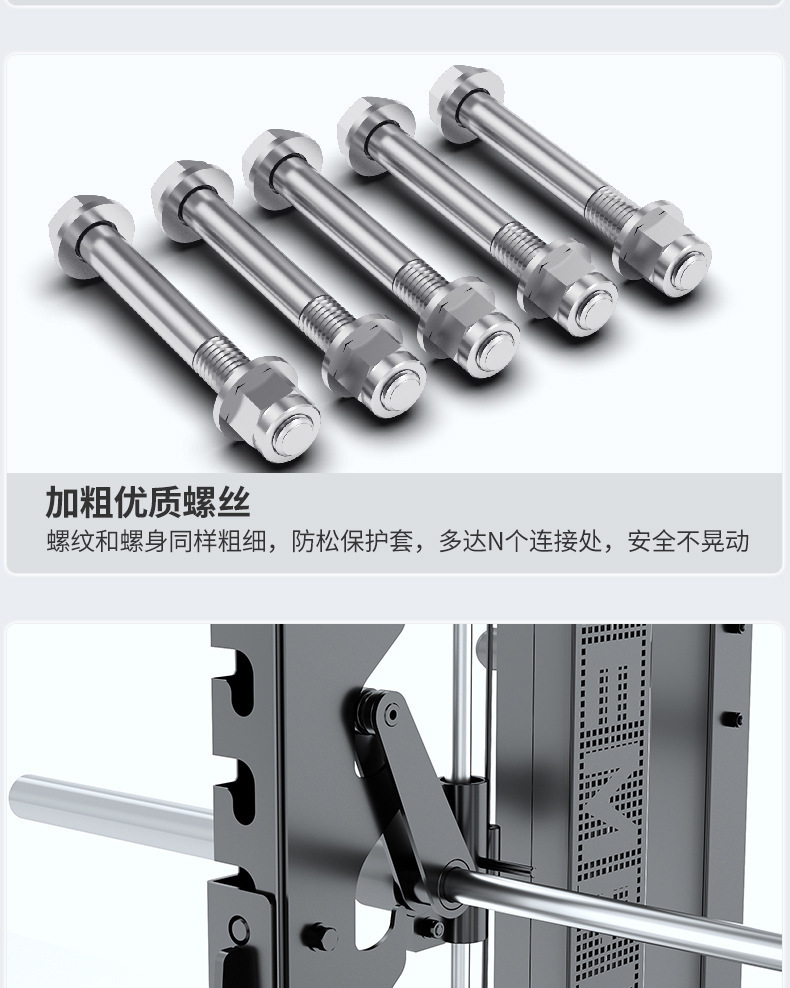 加粗优质螺丝

螺纹和螺身同样粗细，防松保护套，多达N个连接处，安全不晃动