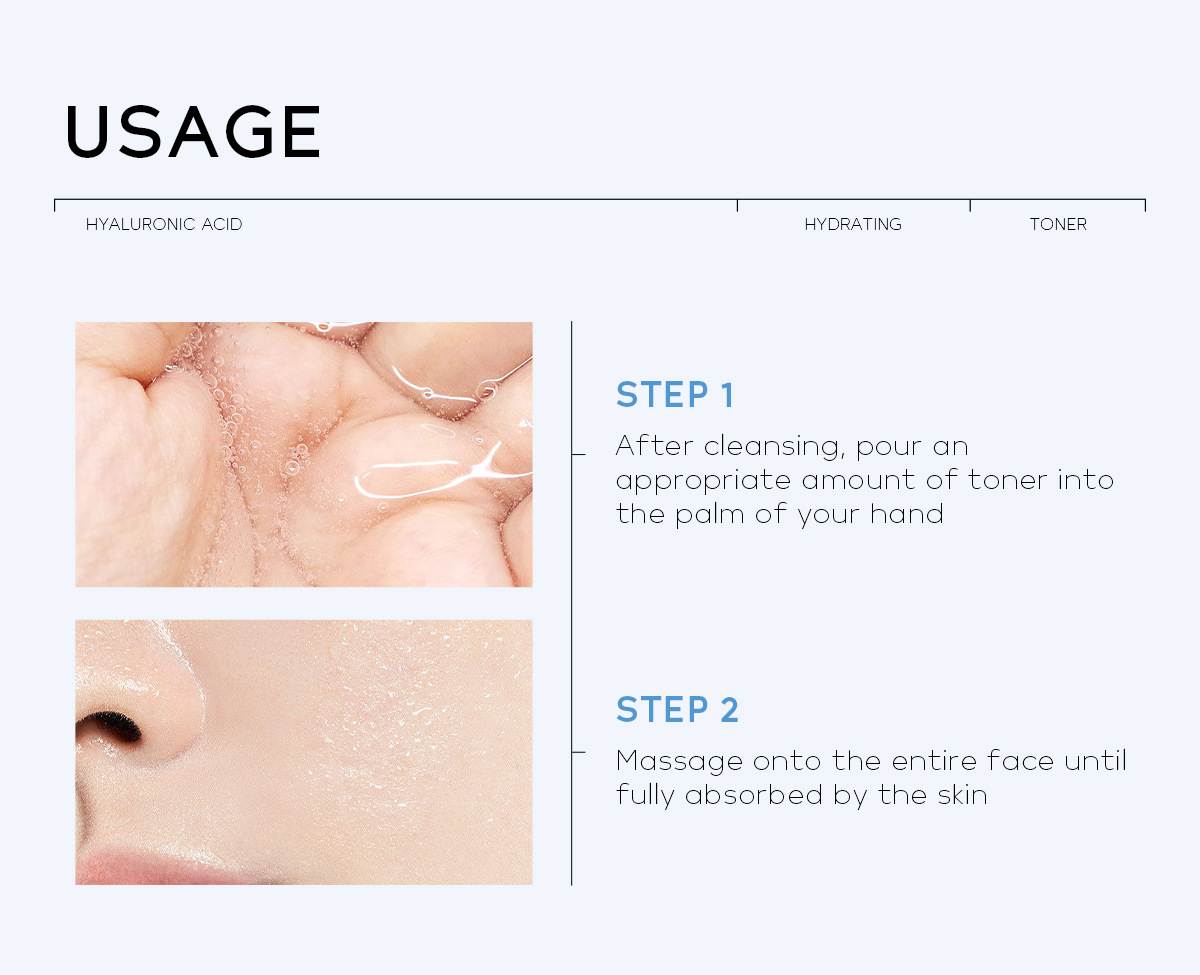 USAGE

HYALURONIC ACID

HYDRATING

TONER

STEP 1

After cleansing, pour an appropriate amount of toner into the palm of your hand

STEP 2

Massage onto the entire face until fully absorbed by the skin