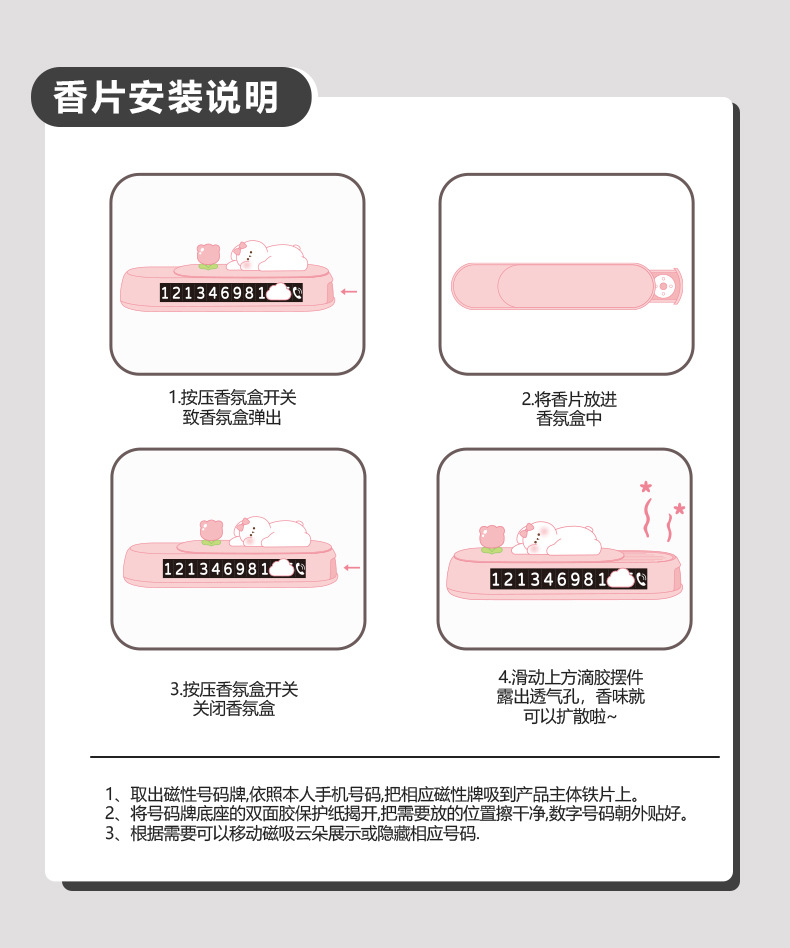 香片安装说明

121346981

1.按压香氛盒开关
致香氛盒弹出

2.将香片放进
香氛盒中

121346981

3.按压香氛盒开关
关闭香氛盒

121346981

4.滑动上方滴胶摆件
露出透气孔，香味就
可以扩散啦~

1、取出磁性号码牌,依照本人手机号码,把相应磁性牌吸到产品主体铁片上。
2、将号码牌底座的双面胶保护纸揭开,把需要放的位置擦干净,数字号码朝外贴好。
3、根据需要可以移动磁吸云朵展示或隐藏相应号码.