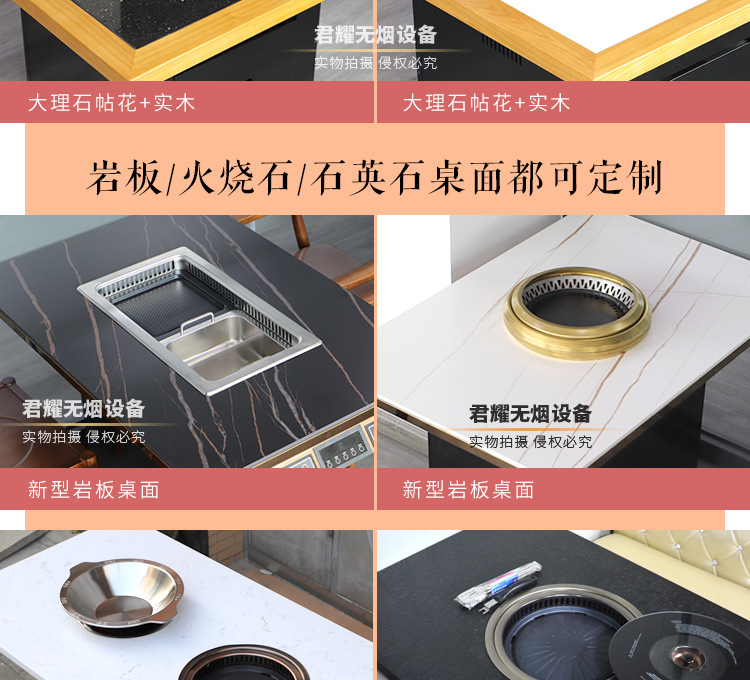 君耀无烟设备
实物拍摄 侵权必究

大理石帖花+实木

大理石帖花+实木

岩板/火烧石/石英石桌面都可定制

君耀无烟设备
实物拍摄 侵权必究

君耀无烟设备
实物拍摄 侵权必究

新型岩板桌面

新型岩板桌面