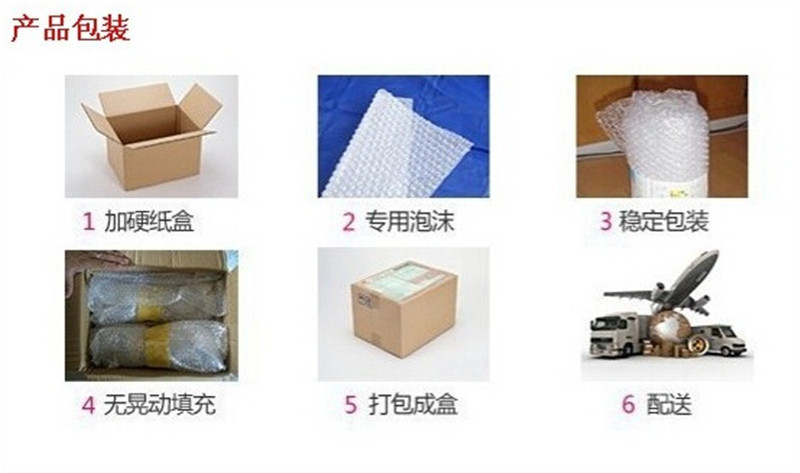 产品包装

1 加硬纸盒

2 专用泡沫

3 稳定包装

4 无晃动填充

5 打包成盒

6 配送