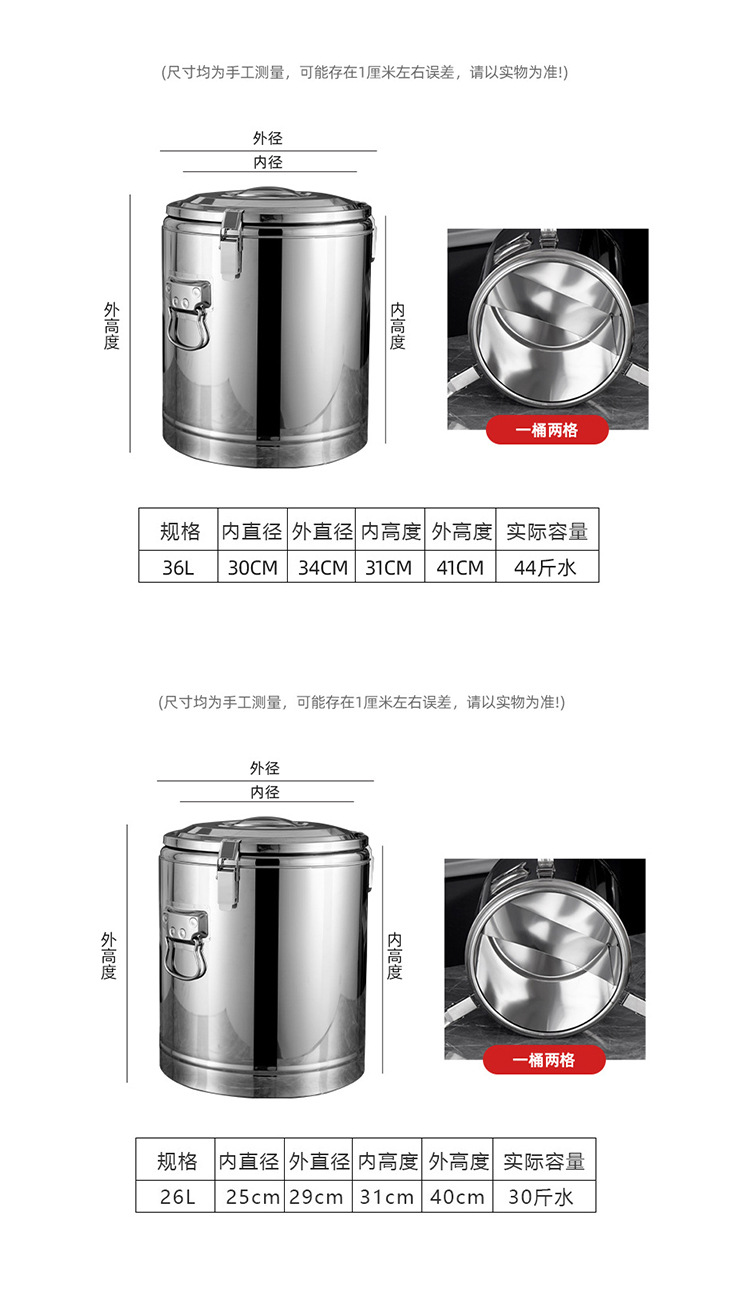 (尺寸均为手工测量，可能存在1厘米左右误差，请以实物为准!)

外径

内径

外高度

内高度

一桶两格

| 规格 | 内直径 | 外直径 | 内高度 | 外高度 | 实际容量 |
|---|---|---|---|---|---|
| 36L | 30CM | 34CM | 31CM | 41CM | 44斤水 |

(尺寸均为手工测量，可能存在1厘米左右误差，请以实物为准!)

外径

内径

外高度

内高度

一桶两格

| 规格 | 内直径 | 外直径 | 内高度 | 外高度 | 实际容量 |
|---|---|---|---|---|---|
| 26L | 25cm | 29cm | 31cm | 40cm | 30斤水 |