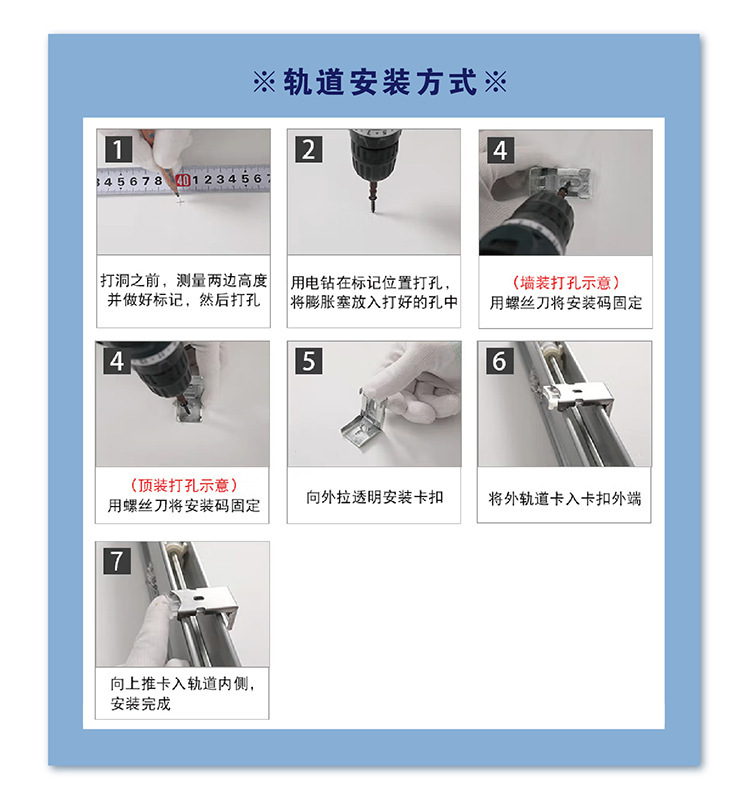 ※轨道安装方式※

1

3 4 5 6 7 8 40 1 2 3 4 5 6 7

打洞之前，测量两边高度并做好标记，然后打孔

2

用电钻在标记位置打孔，将膨胀塞放入打好的孔中

4

（墙装打孔示意）
用螺丝刀将安装码固定

4

（顶装打孔示意）
用螺丝刀将安装码固定

5

向外拉透明安装卡扣

6

将外轨道卡入卡扣外端

7

向上推卡入轨道内侧，安装完成