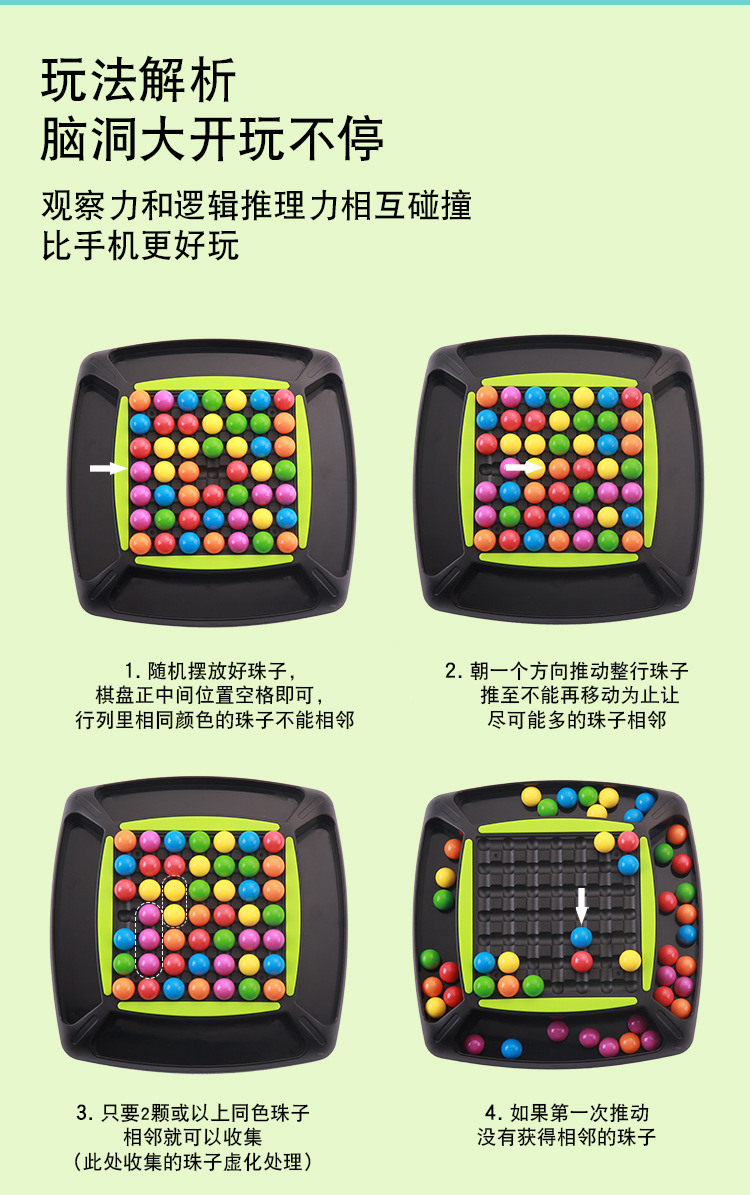 玩法解析
脑洞大开玩不停

观察力和逻辑推理力相互碰撞
比手机更好玩

1. 随机摆放好珠子，
棋盘正中间位置空格即可，
行列里相同颜色的珠子不能相邻

2. 朝一个方向推动整行珠子
推至不能再移动为止让
尽可能多的珠子相邻

3. 只要2颗或以上同色珠子
相邻就可以收集
（此处收集的珠子虚化处理）

4. 如果第一次推动
没有获得相邻的珠子